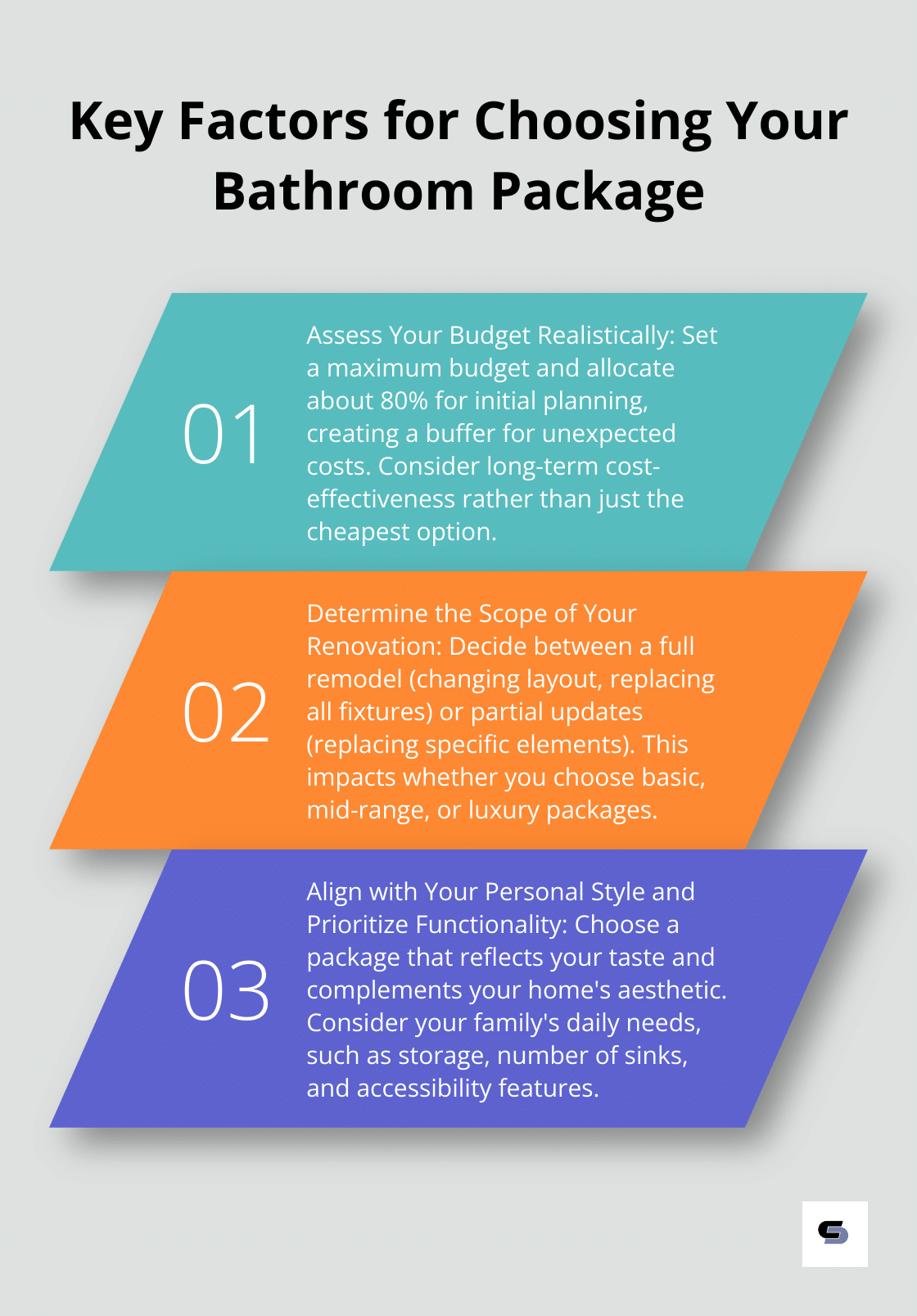 Key Factors for Choosing Your Bathroom Package

01

Assess Your Budget Realistically: Set a maximum budget and allocate about 80% for initial planning, creating a buffer for unexpected costs. Consider long-term cost-effectiveness rather than just the cheapest option.

02

Determine the Scope of Your Renovation: Decide between a full remodel (changing layout, replacing all fixtures) or partial updates (replacing specific elements). This impacts whether you choose basic, mid-range, or luxury packages.

03

Align with Your Personal Style and Prioritize Functionality: Choose a package that reflects your taste and complements your home's aesthetic. Consider your family's daily needs, such as storage, number of sinks, and accessibility features.