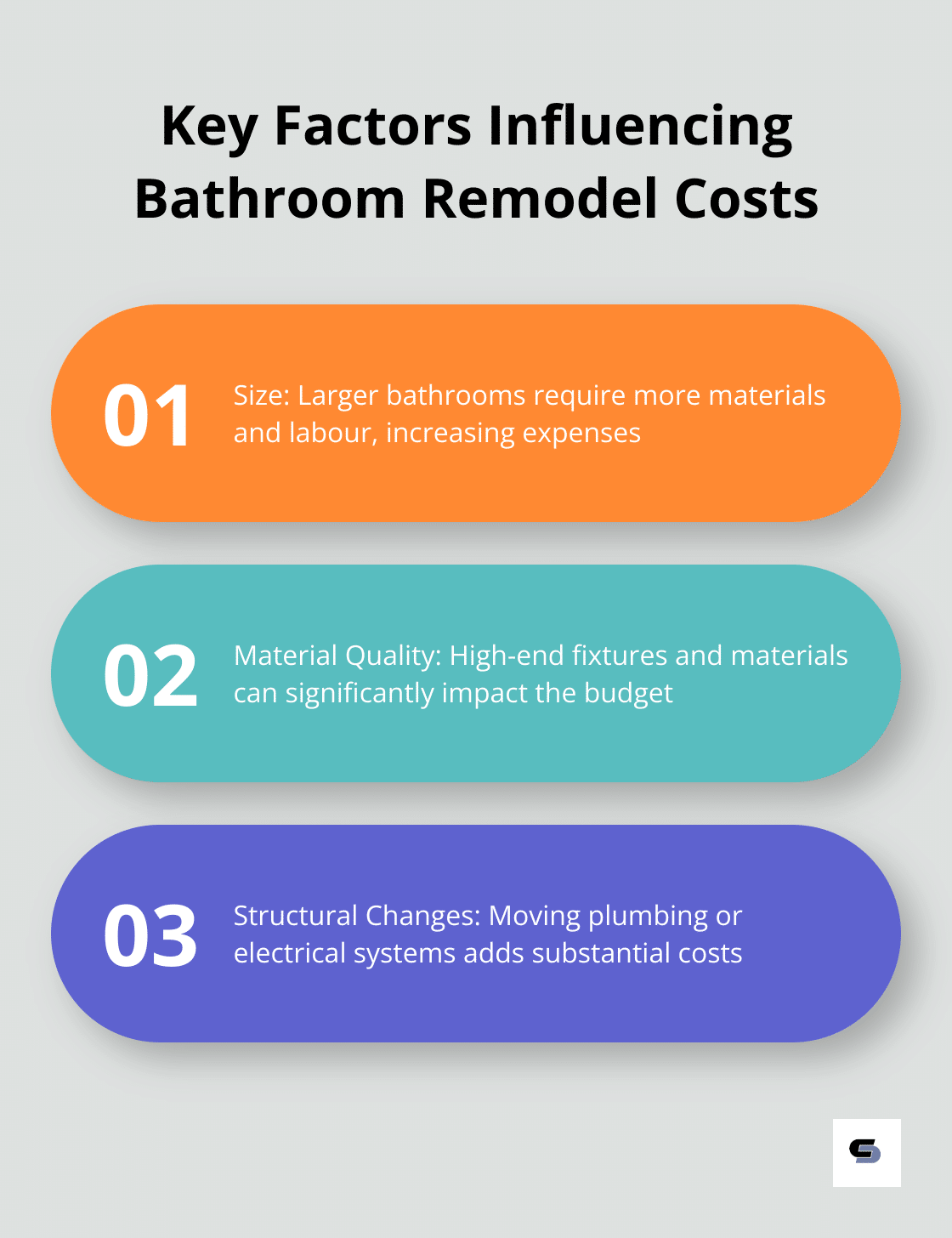 Key Factors Influencing Bathroom Remodel Costs

01 Size: Larger bathrooms require more materials and labour, increasing expenses

02 Material Quality: High-end fixtures and materials can significantly impact the budget

03 Structural Changes: Moving plumbing or electrical systems adds substantial costs