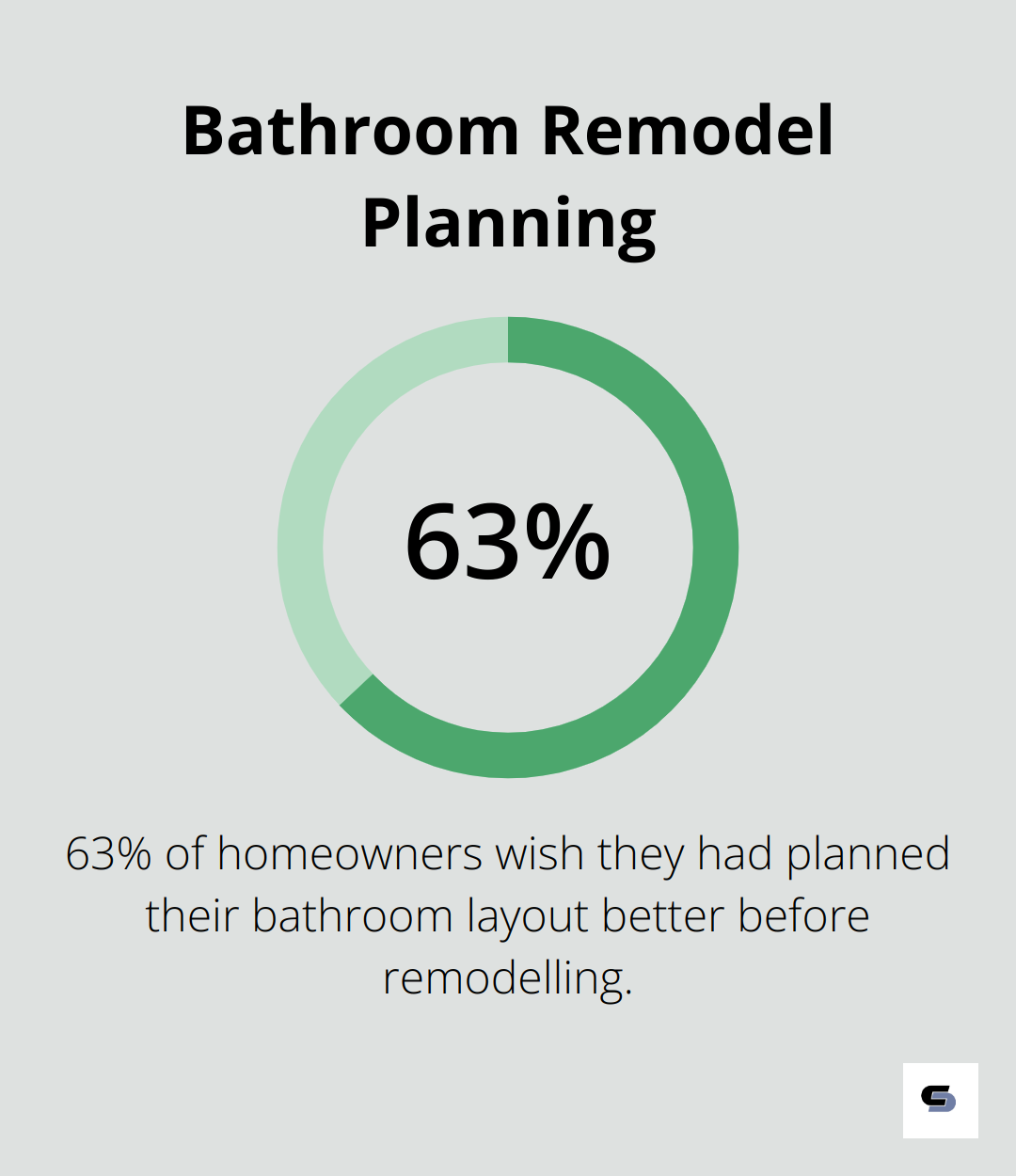 Bathroom Remodel Planning

63%

63% of homeowners wish they had planned their bathroom layout better before remodelling.