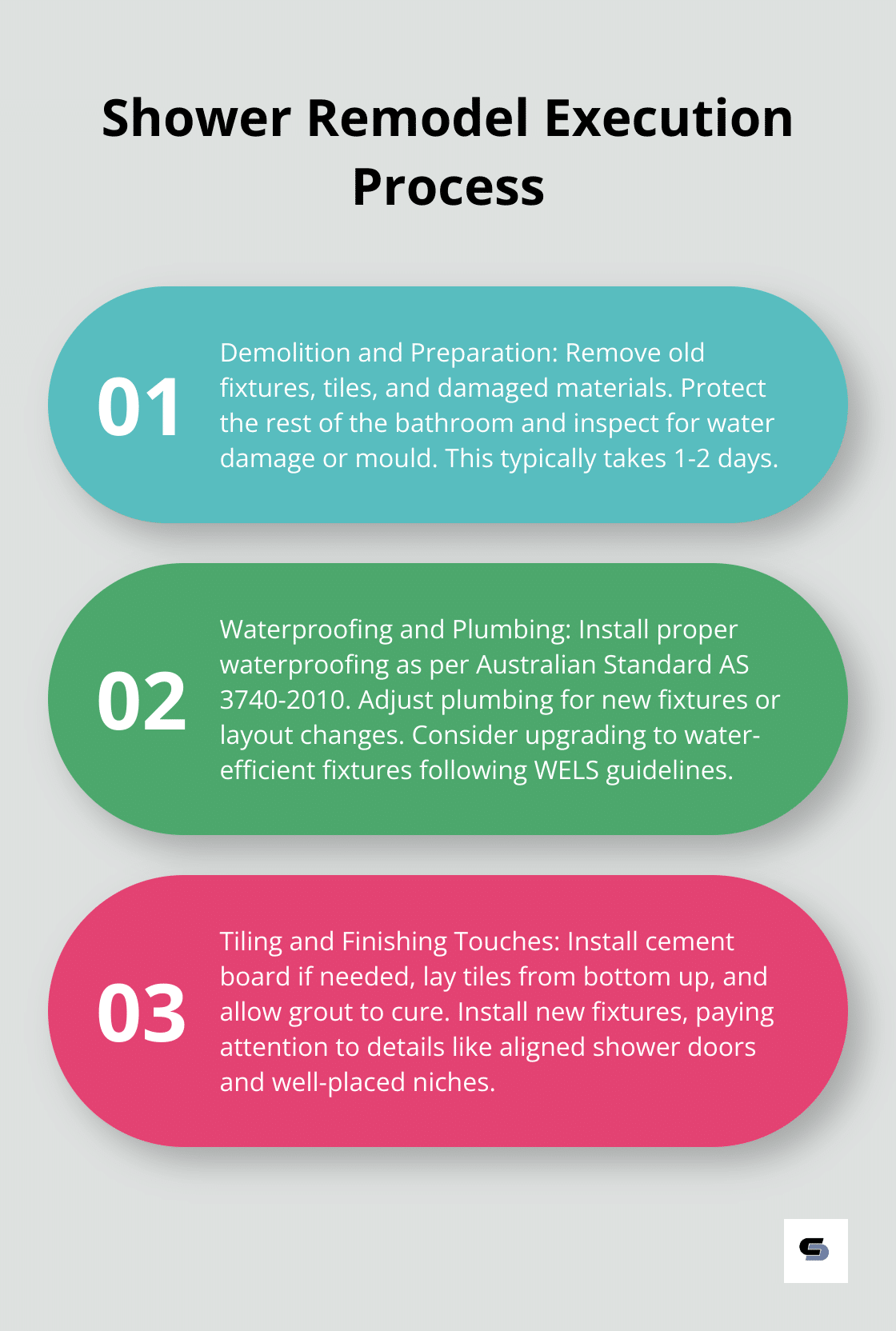 Shower Remodel Execution Process

01

Demolition and Preparation: Remove old fixtures, tiles, and damaged materials. Protect the rest of the bathroom and inspect for water damage or mould. This typically takes 1-2 days.

02

Waterproofing and Plumbing: Install proper waterproofing as per Australian Standard AS 3740-2010. Adjust plumbing for new fixtures or layout changes. Consider upgrading to water-efficient fixtures following WELS guidelines.

03

Tiling and Finishing Touches: Install cement board if needed, lay tiles from bottom up, and allow grout to cure. Install new fixtures, paying attention to details like aligned shower doors and well-placed niches.