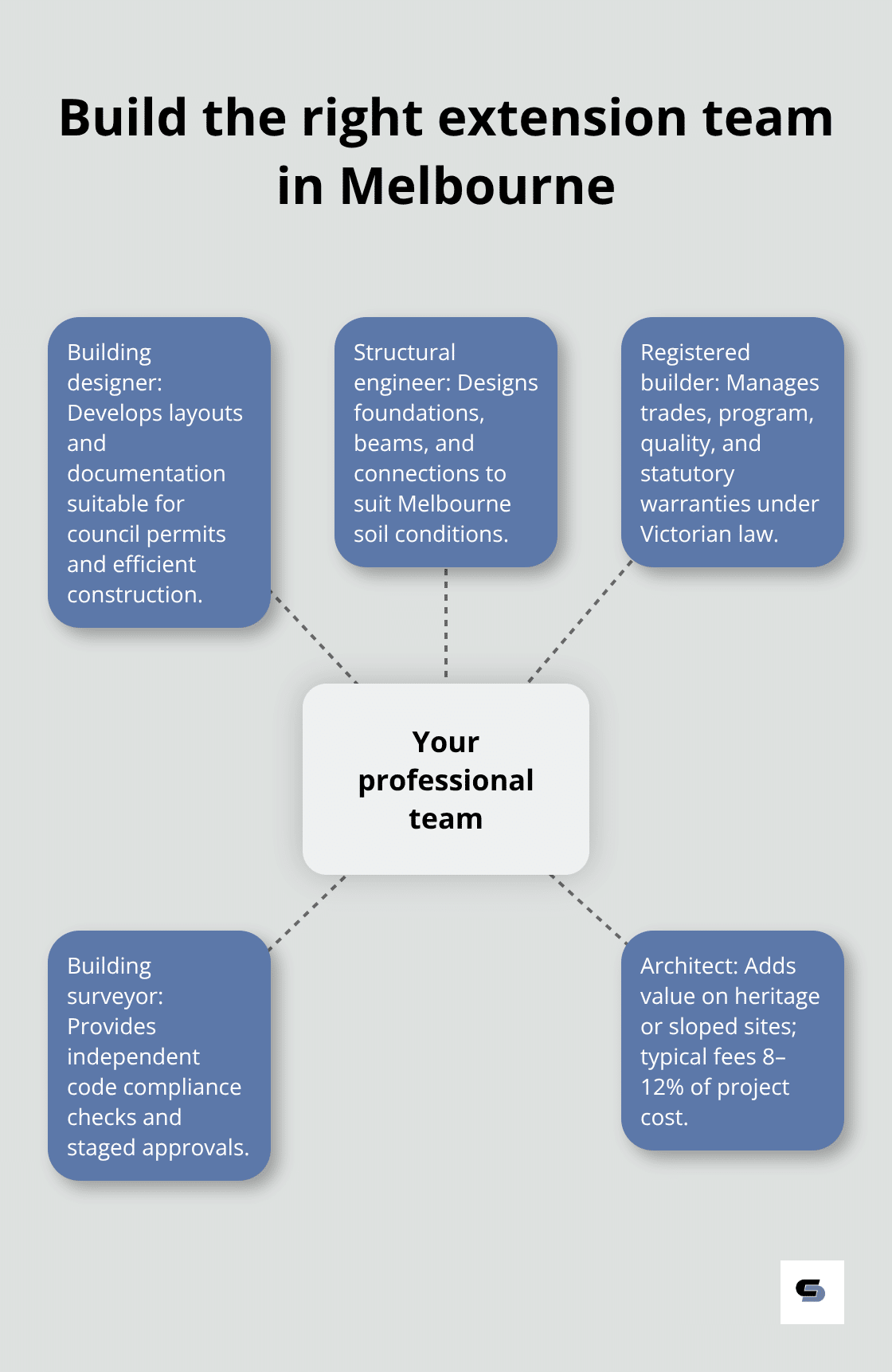 Build the right extension team in Melbourne

Building designer: Develops layouts and documentation suitable for council permits and efficient construction.

Structural engineer: Designs foundations, beams, and connections to suit Melbourne soil conditions.

Registered builder: Manages trades, program, quality, and statutory warranties under Victorian law.

Your professional team

Building surveyor: Provides independent code compliance checks and staged approvals.

Architect: Adds value on heritage or sloped sites; typical fees 8–12% of project cost.