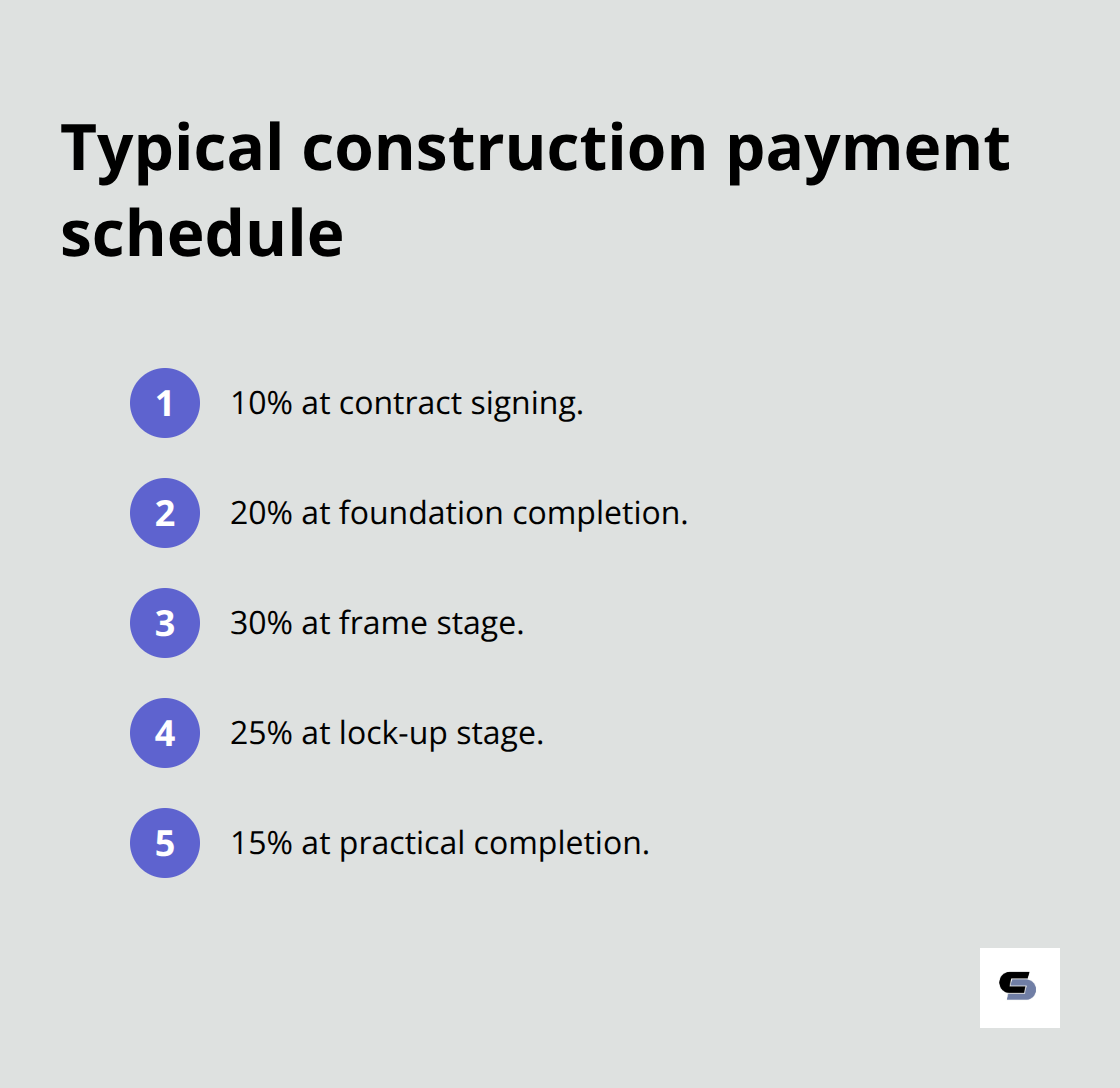 Typical construction payment schedule

1 10% at contract signing.

2 20% at foundation completion.

3 30% at frame stage.

4 25% at lock-up stage.

5 15% at practical completion.