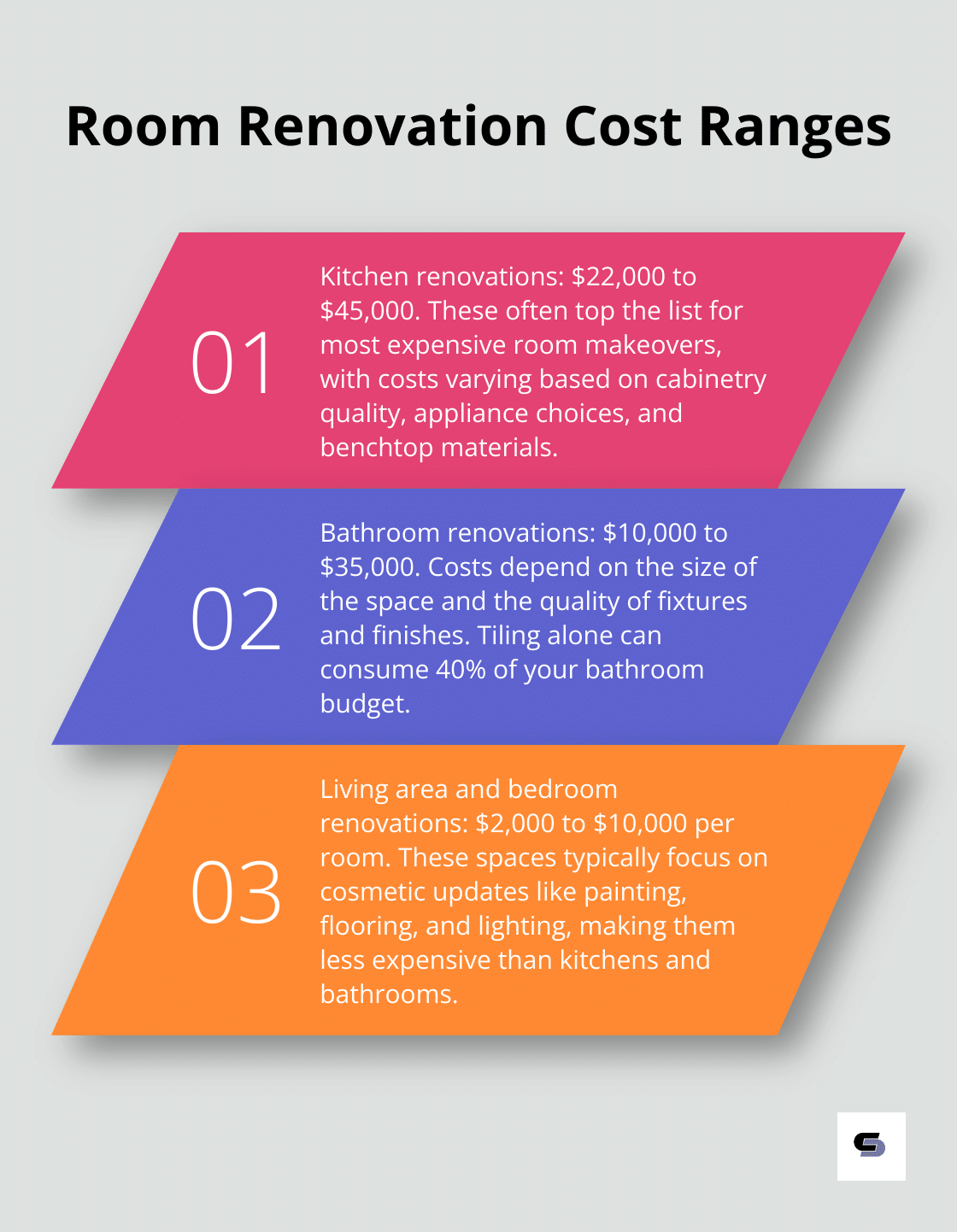 Room Renovation Cost Ranges

01

Kitchen renovations: \$22,000 to \$45,000. These often top the list for most expensive room makeovers, with costs varying based on cabinetry quality, appliance choices, and benchtop materials.

02

Bathroom renovations: \$10,000 to \$35,000. Costs depend on the size of the space and the quality of fixtures and finishes. Tiling alone can consume 40% of your bathroom budget.

03

Living area and bedroom renovations: \$2,000 to \$10,000 per room. These spaces typically focus on cosmetic updates like painting, flooring, and lighting, making them less expensive than kitchens and bathrooms.