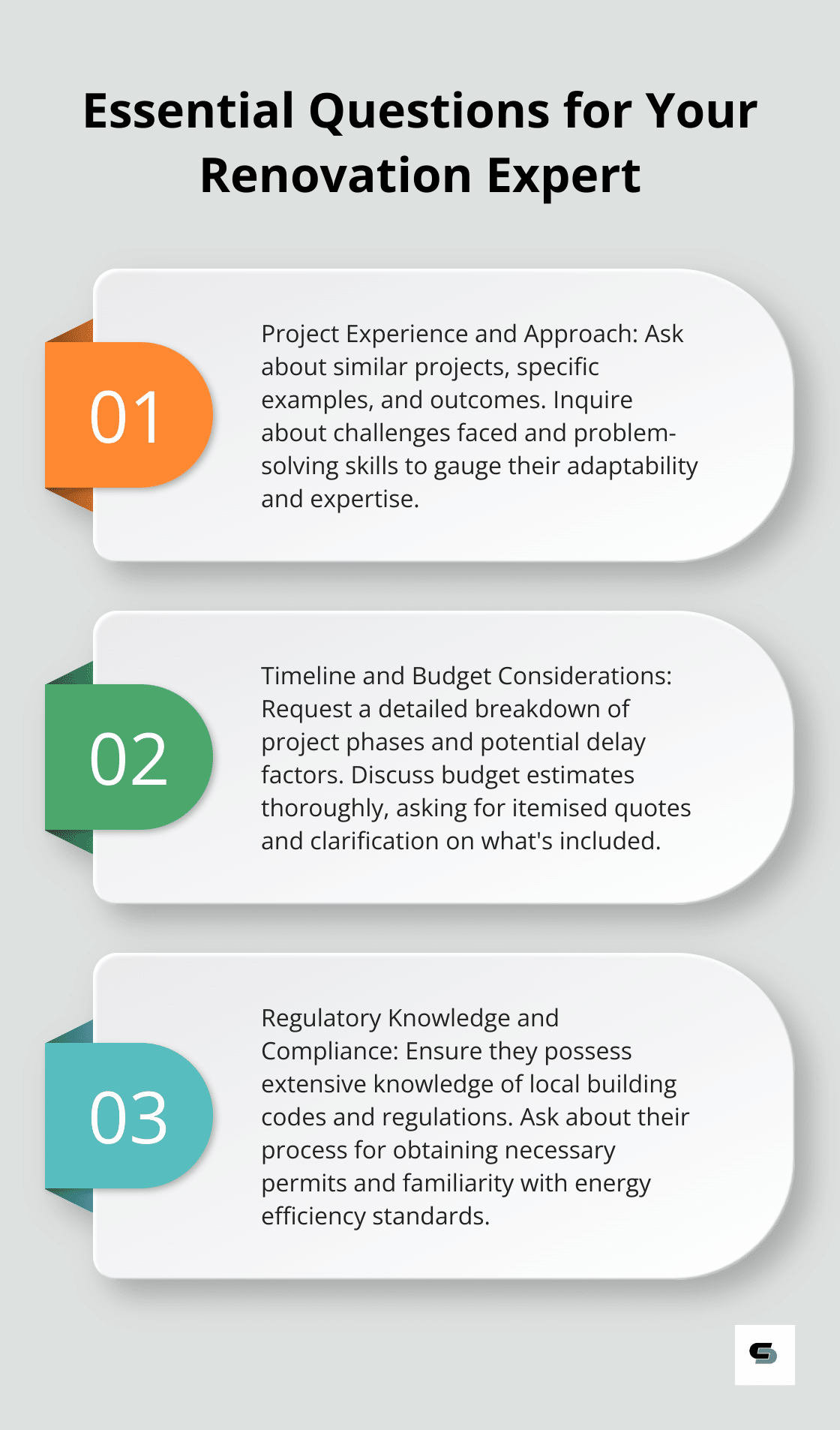 Essential Questions for Your Renovation Expert

01

Project Experience and Approach: Ask about similar projects, specific examples, and outcomes. Inquire about challenges faced and problem-solving skills to gauge their adaptability and expertise.

02

Timeline and Budget Considerations: Request a detailed breakdown of project phases and potential delay factors. Discuss budget estimates thoroughly, asking for itemised quotes and clarification on what's included.

03

Regulatory Knowledge and Compliance: Ensure they possess extensive knowledge of local building codes and regulations. Ask about their process for obtaining necessary permits and familiarity with energy efficiency standards.