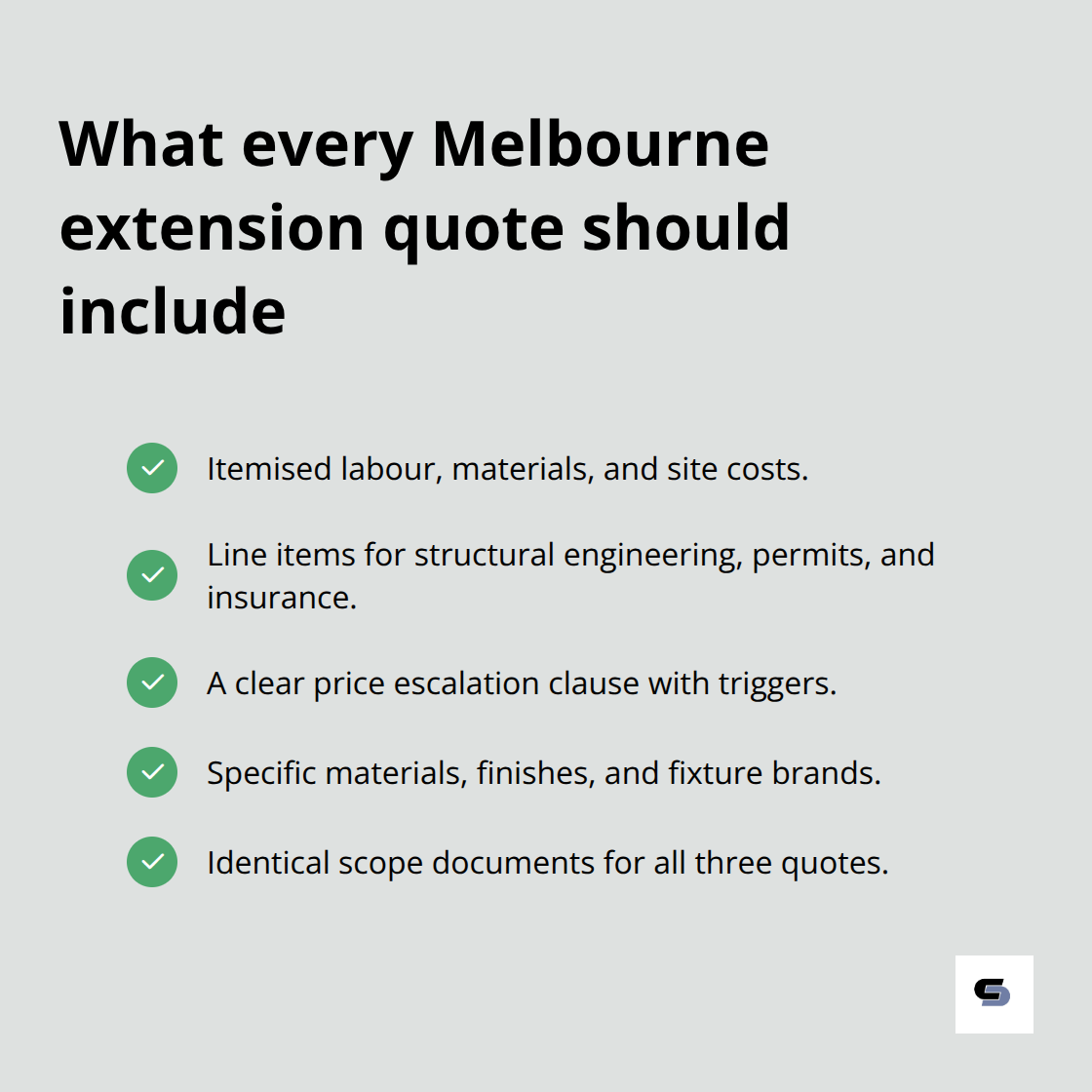 What every Melbourne extension quote should include

Itemised labour, materials, and site costs.

Line items for structural engineering, permits, and insurance.

A clear price escalation clause with triggers.

Specific materials, finishes, and fixture brands.

Identical scope documents for all three quotes.