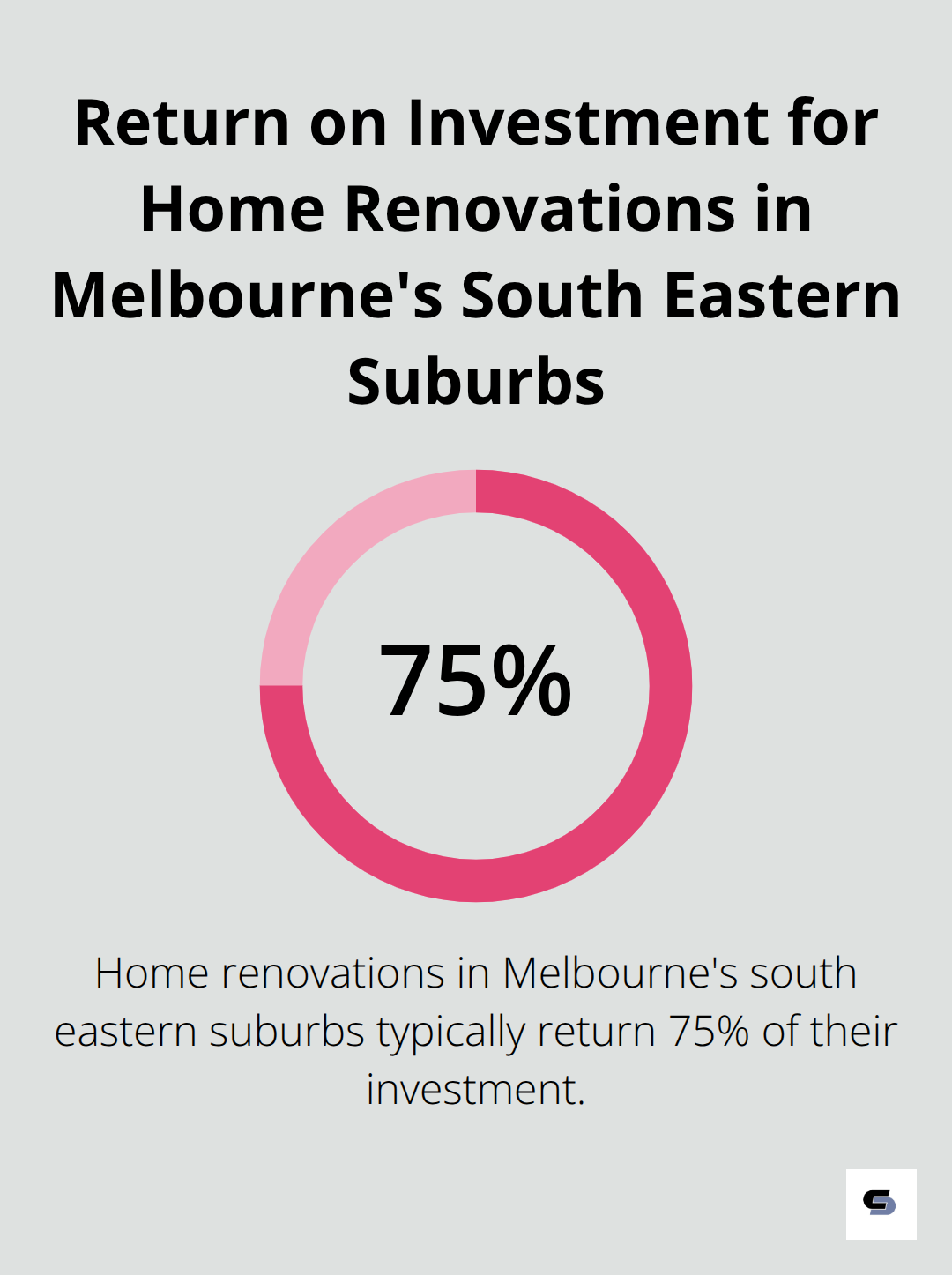 Return on Investment for Home Renovations in Melbourne's South Eastern Suburbs

75%

Home renovations in Melbourne's south eastern suburbs typically return 75% of their investment.