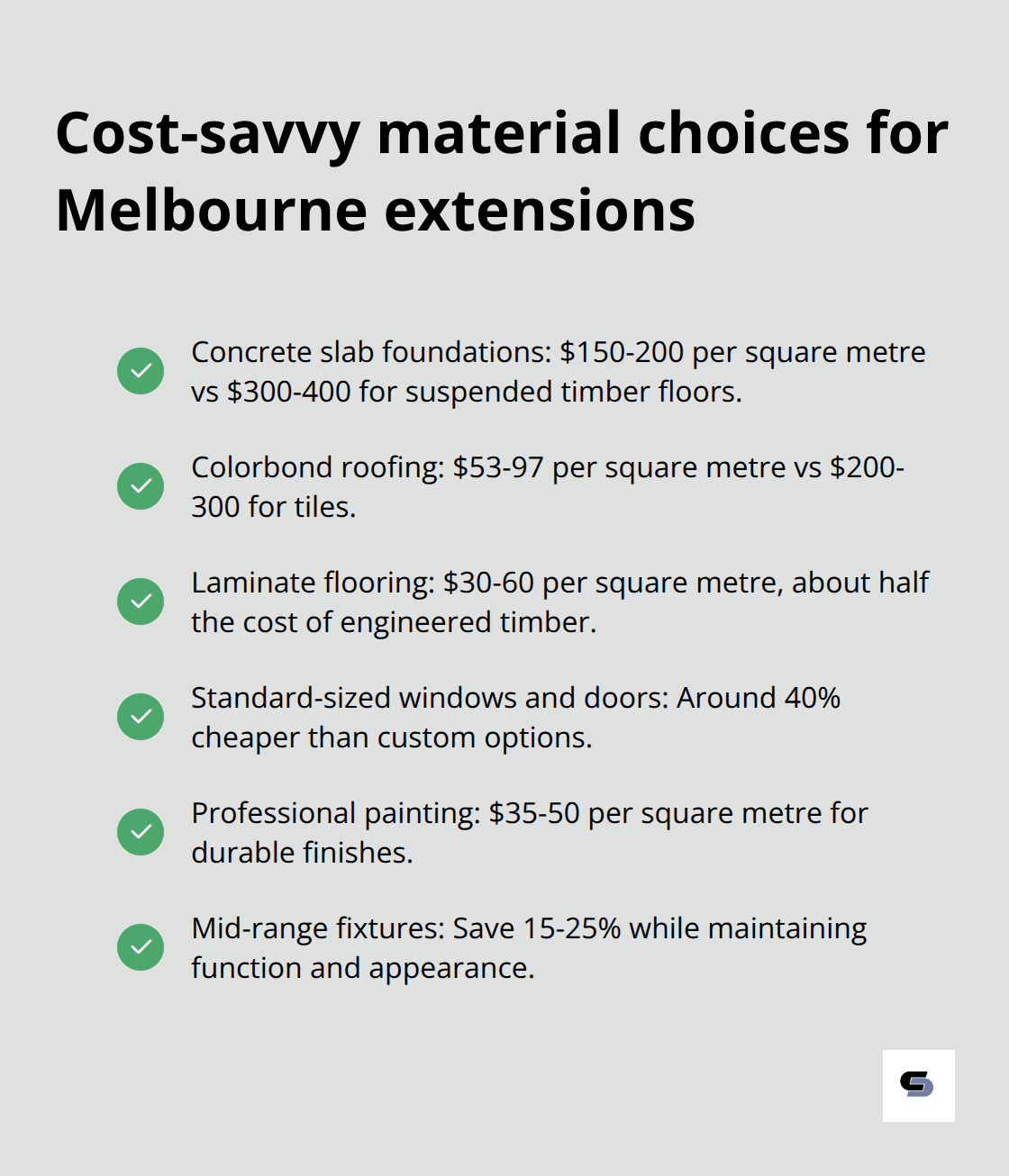 Cost-savvy material choices for Melbourne extensions

Concrete slab foundations: \$150-200 per square metre vs \$300-400 for suspended timber floors.

Colorbond roofing: \$53-97 per square metre vs \$200-300 for tiles.

Laminate flooring: \$30-60 per square metre, about half the cost of engineered timber.

Standard-sized windows and doors: Around 40% cheaper than custom options.

Professional painting: \$35-50 per square metre for durable finishes.

Mid-range fixtures: Save 15-25% while maintaining function and appearance.