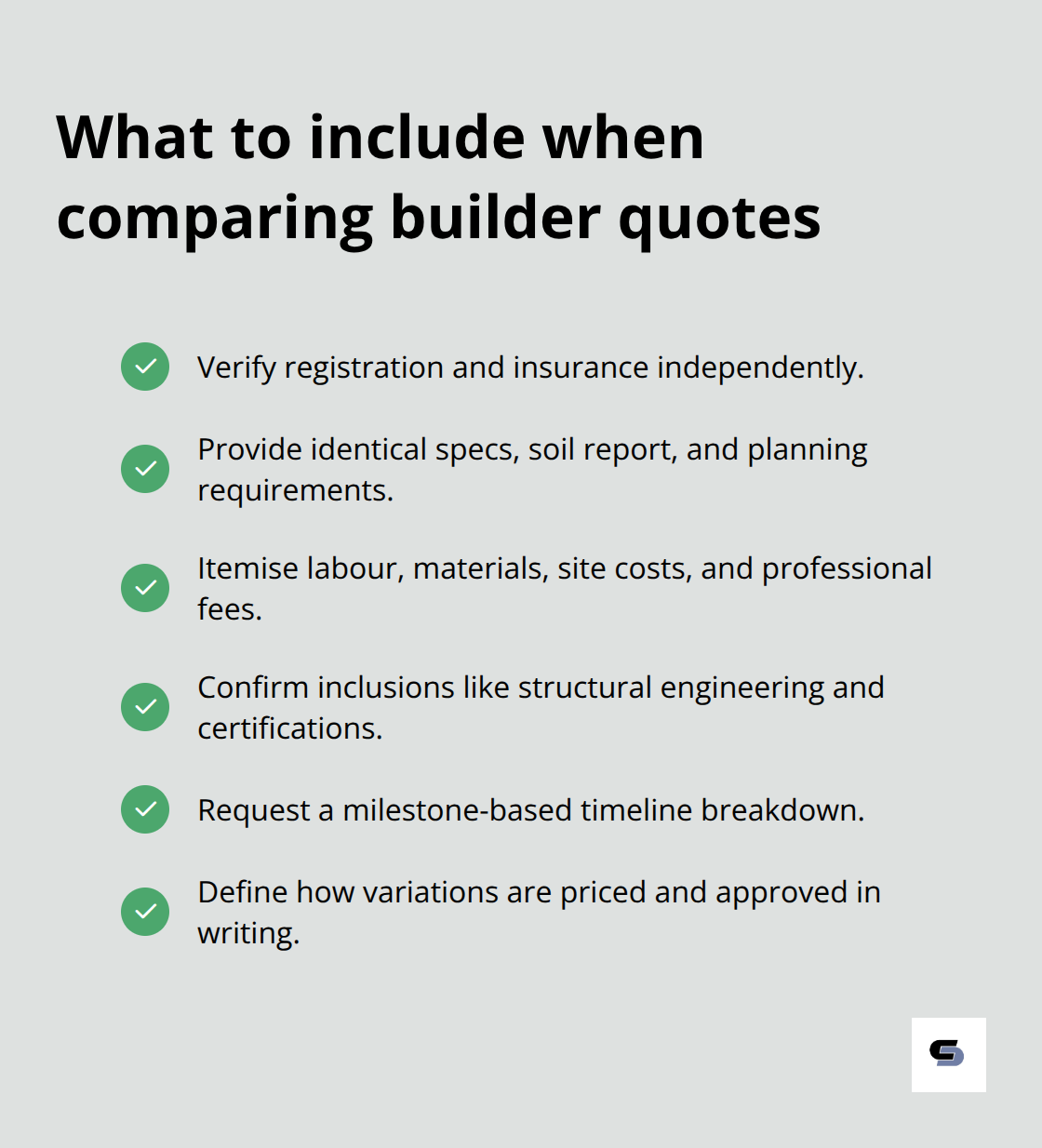 What to include when comparing builder quotes

Verify registration and insurance independently.

Provide identical specs, soil report, and planning requirements.

Itemise labour, materials, site costs, and professional fees.

Confirm inclusions like structural engineering and certifications.

Request a milestone-based timeline breakdown.

Define how variations are priced and approved in writing.