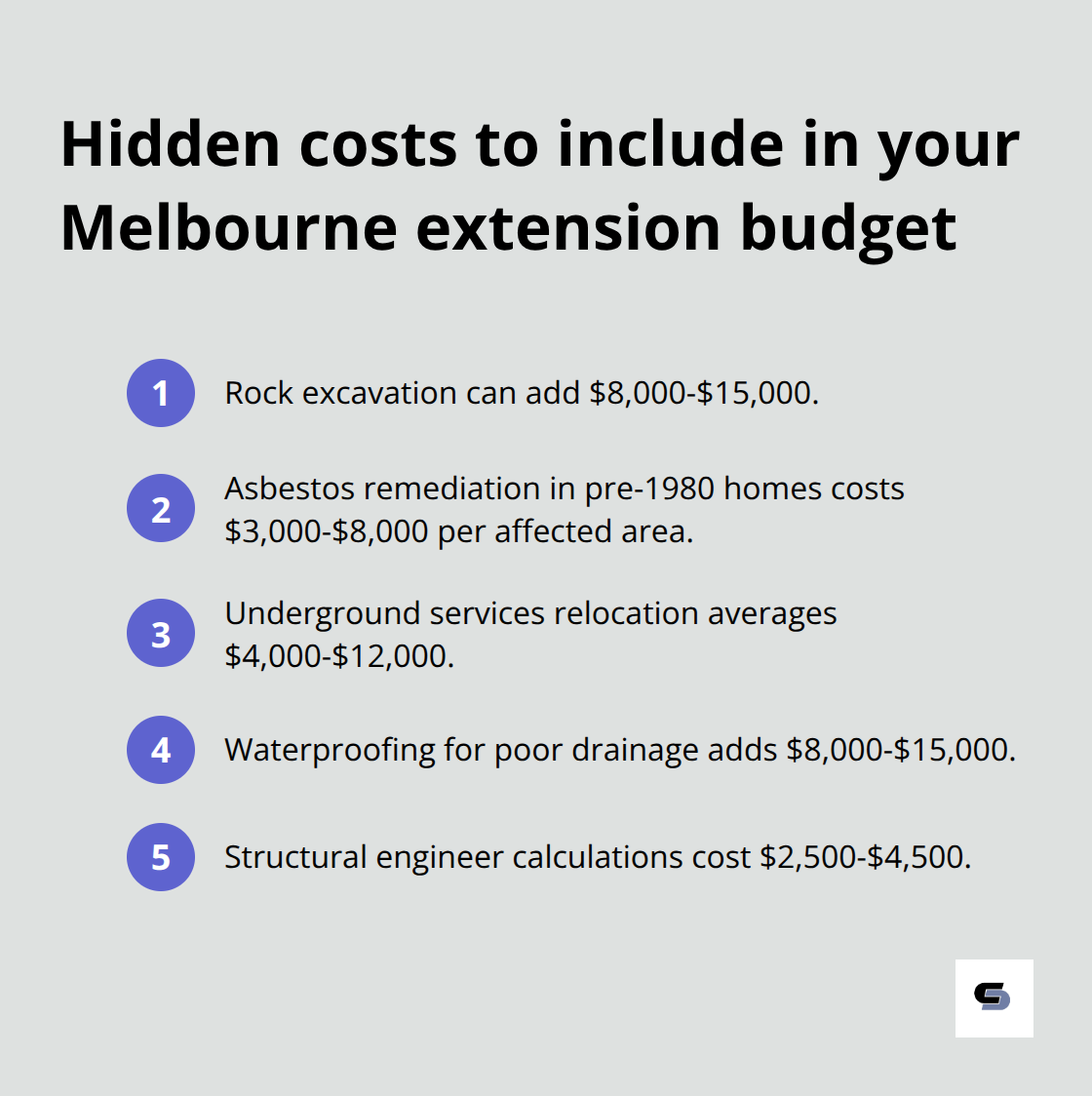 Hidden costs to include in your Melbourne extension budget

1 Rock excavation can add \$8,000-\$15,000.

2 Asbestos remediation in pre-1980 homes costs \$3,000-\$8,000 per affected area.

3 Underground services relocation averages \$4,000-\$12,000.

4 Waterproofing for poor drainage adds \$8,000-\$15,000.

5 Structural engineer calculations cost \$2,500-\$4,500.