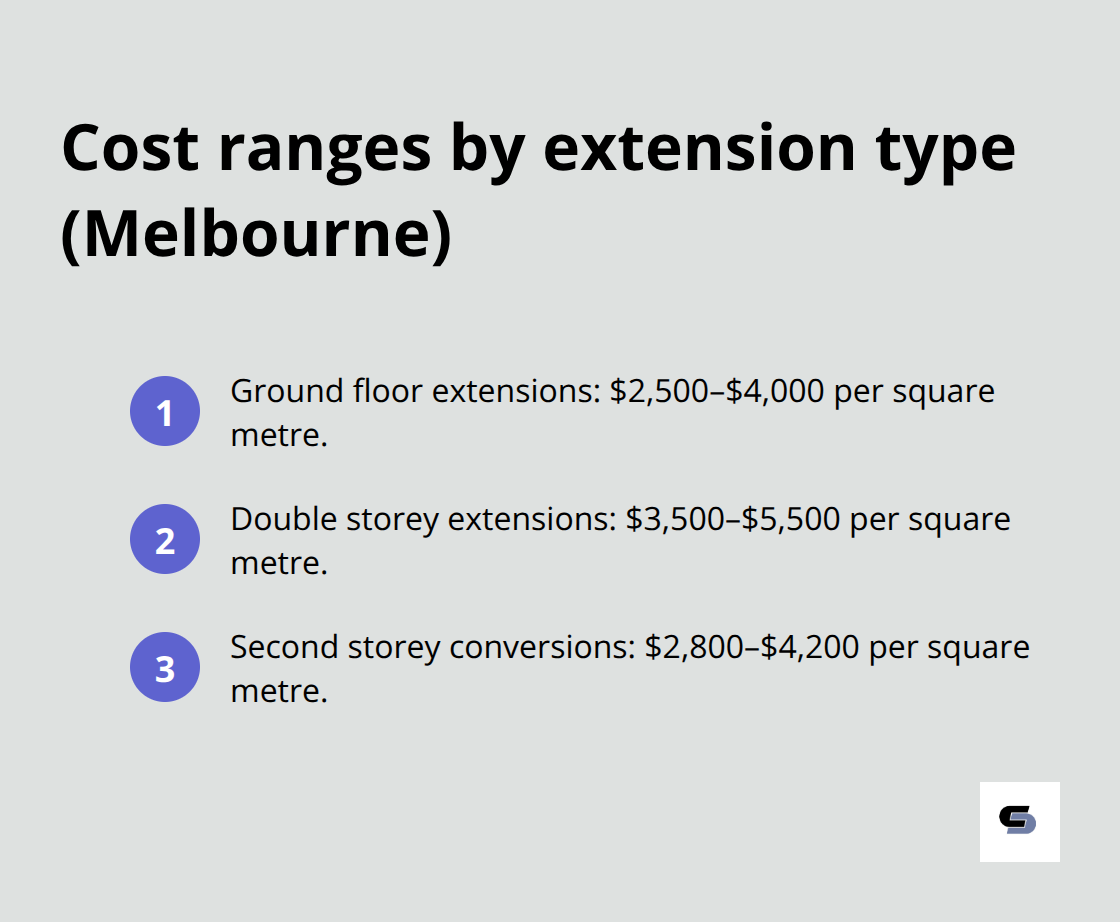 Cost ranges by extension type (Melbourne)

1 Ground floor extensions: \$2,500–\$4,000 per square metre.

2 Double storey extensions: \$3,500–\$5,500 per square metre.

3 Second storey conversions: \$2,800–\$4,200 per square metre.