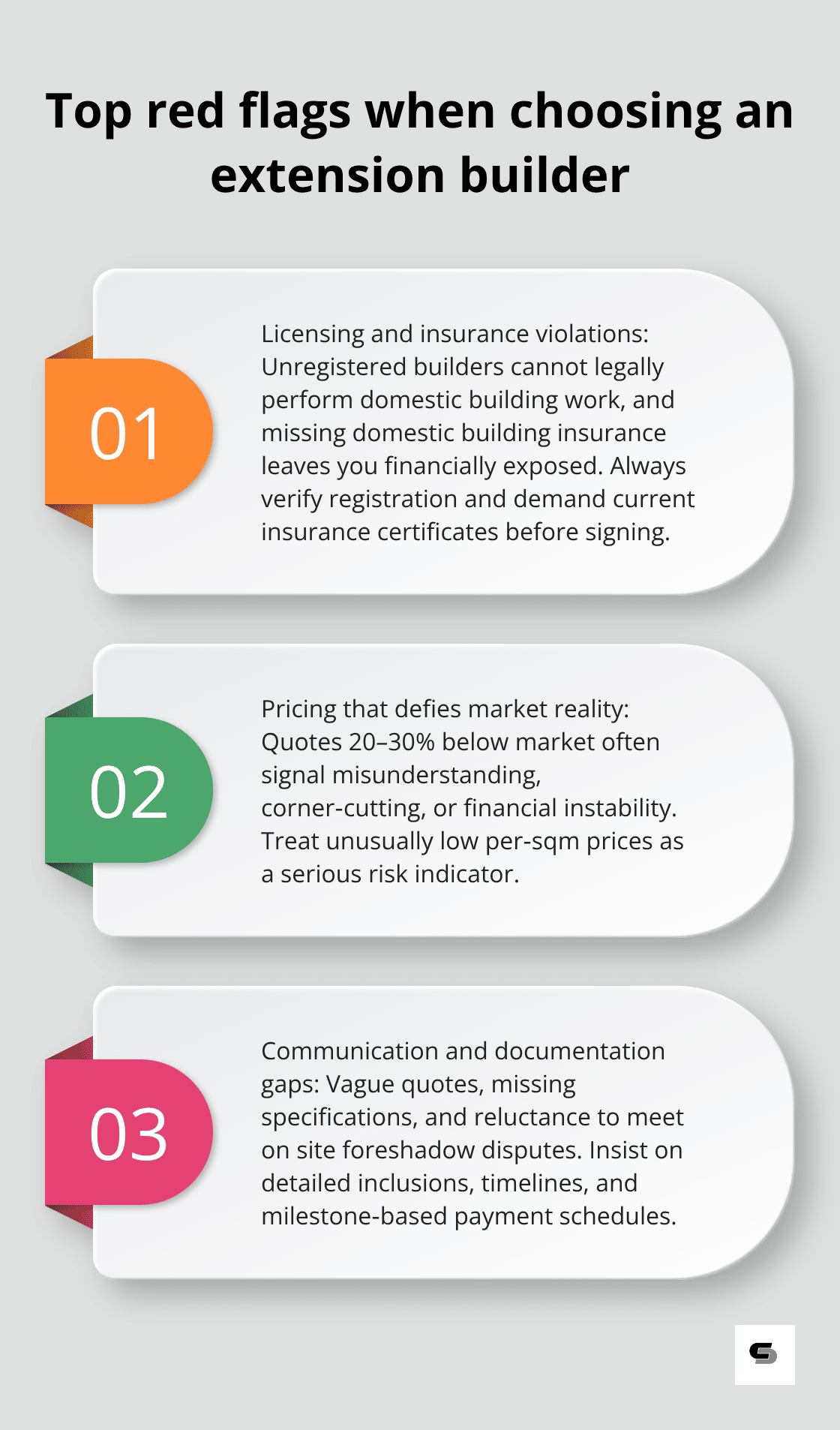 Top red flags when choosing an extension builder

01

Licensing and insurance violations: Unregistered builders cannot legally perform domestic building work, and missing domestic building insurance leaves you financially exposed. Always verify registration and demand current insurance certificates before signing.

02

Pricing that defies market reality: Quotes 20–30% below market often signal misunderstanding, corner-cutting, or financial instability. Treat unusually low per-sqm prices as a serious risk indicator.

03

Communication and documentation gaps: Vague quotes, missing specifications, and reluctance to meet on site foreshadow disputes. Insist on detailed inclusions, timelines, and milestone-based payment schedules.