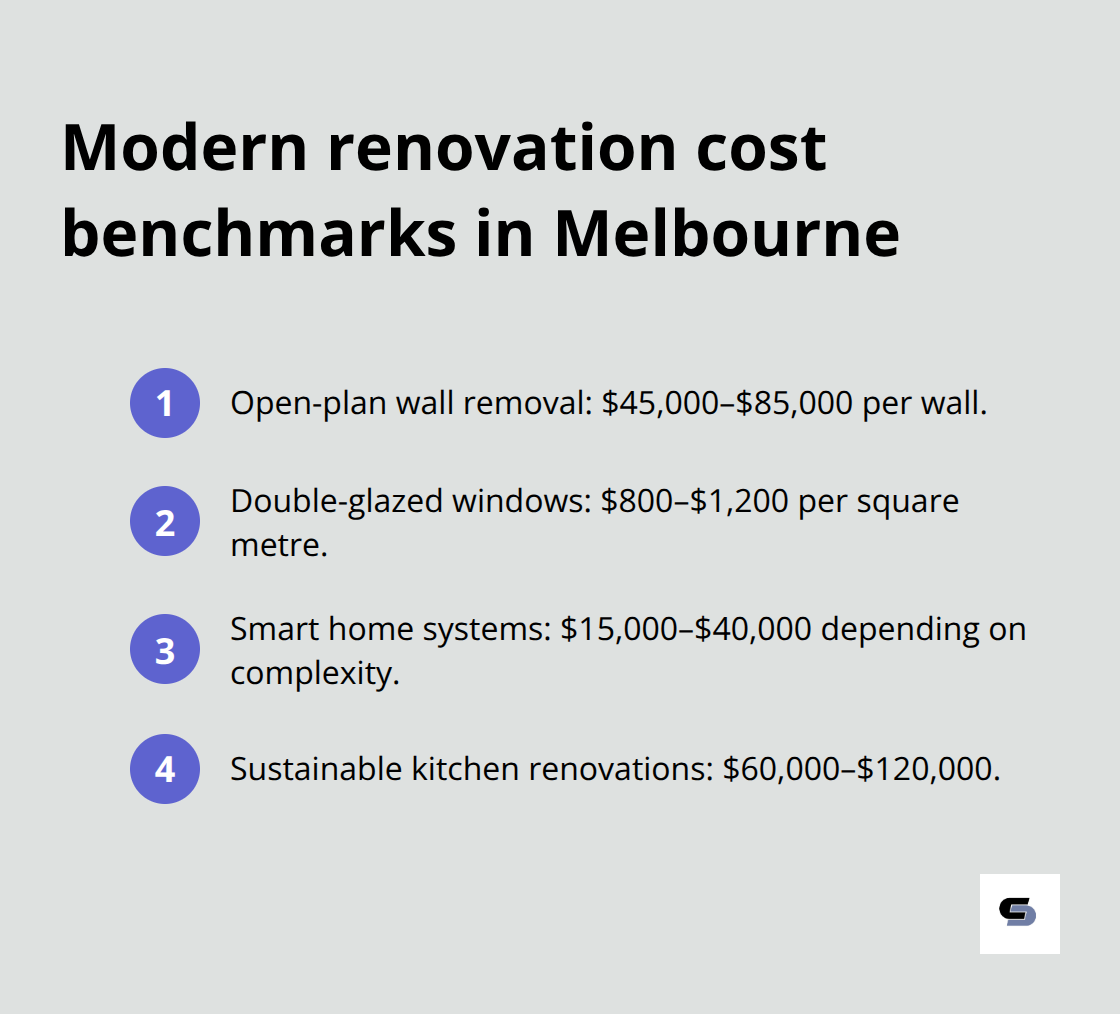 Modern renovation cost benchmarks in Melbourne

1 Open-plan wall removal: \$45,000–\$85,000 per wall.

2 Double-glazed windows: \$800–\$1,200 per square metre.

3 Smart home systems: \$15,000–\$40,000 depending on complexity.

4 Sustainable kitchen renovations: \$60,000–\$120,000.