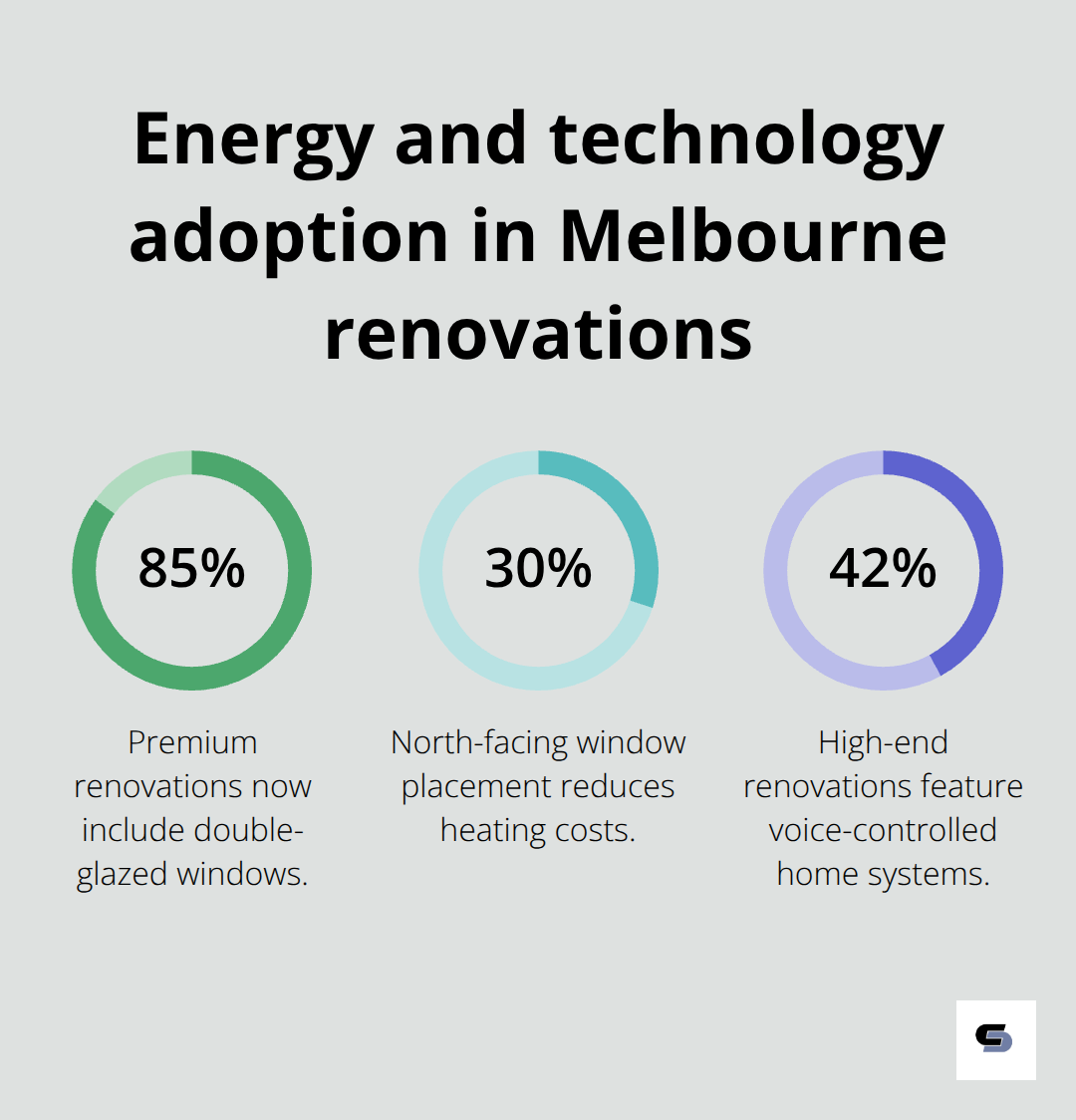 Energy and technology adoption in Melbourne renovations

85%

Premium renovations now include double-glazed windows.

30%

North-facing window placement reduces heating costs.

42%

High-end renovations feature voice-controlled home systems.