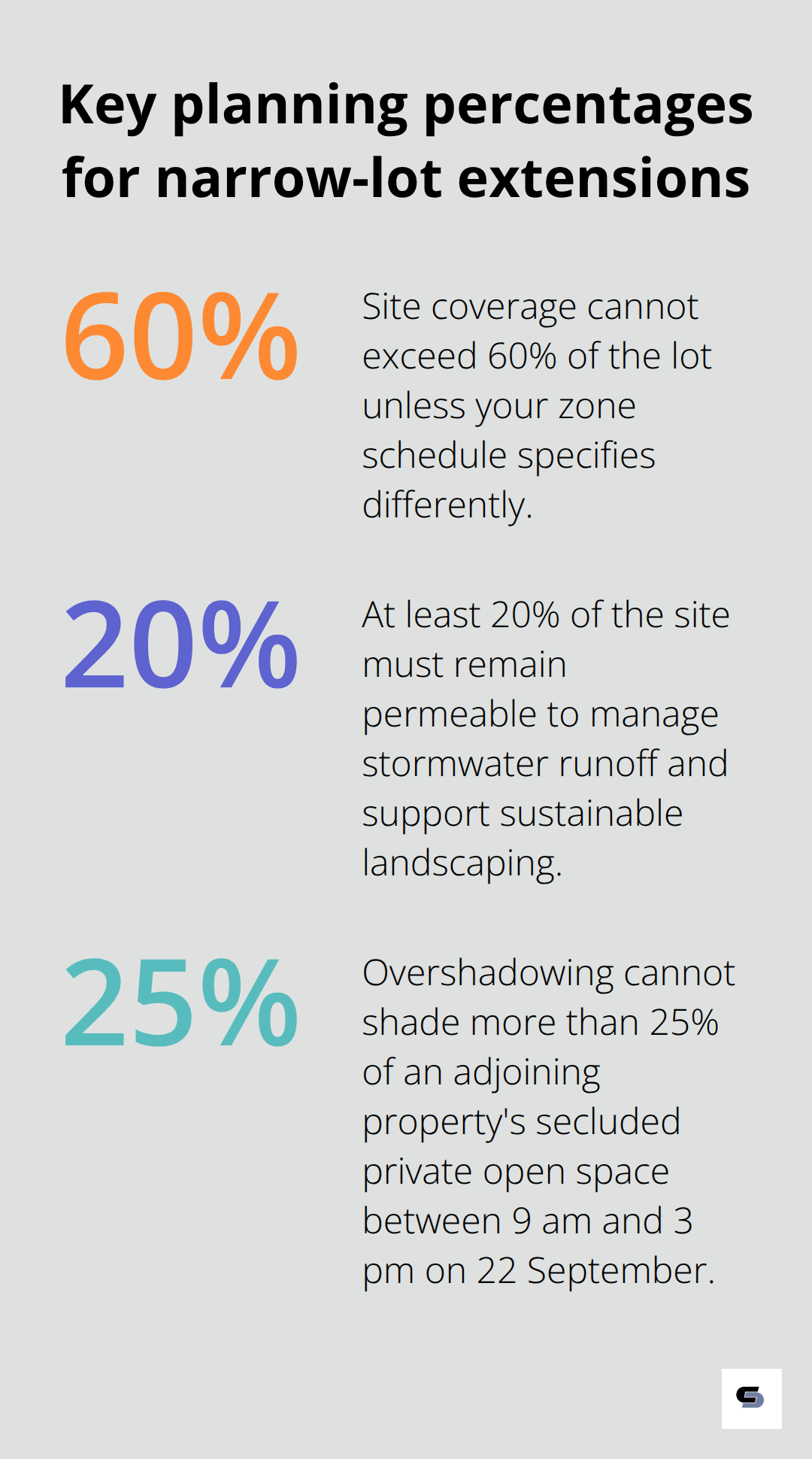 Key planning percentages for narrow-lot extensions

60%

Site coverage cannot exceed 60% of the lot unless your zone schedule specifies differently.

20%

At least 20% of the site must remain permeable to manage stormwater runoff and support sustainable landscaping.

25%

Overshadowing cannot shade more than 25% of an adjoining property's secluded private open space between 9 am and 3 pm on 22 September.