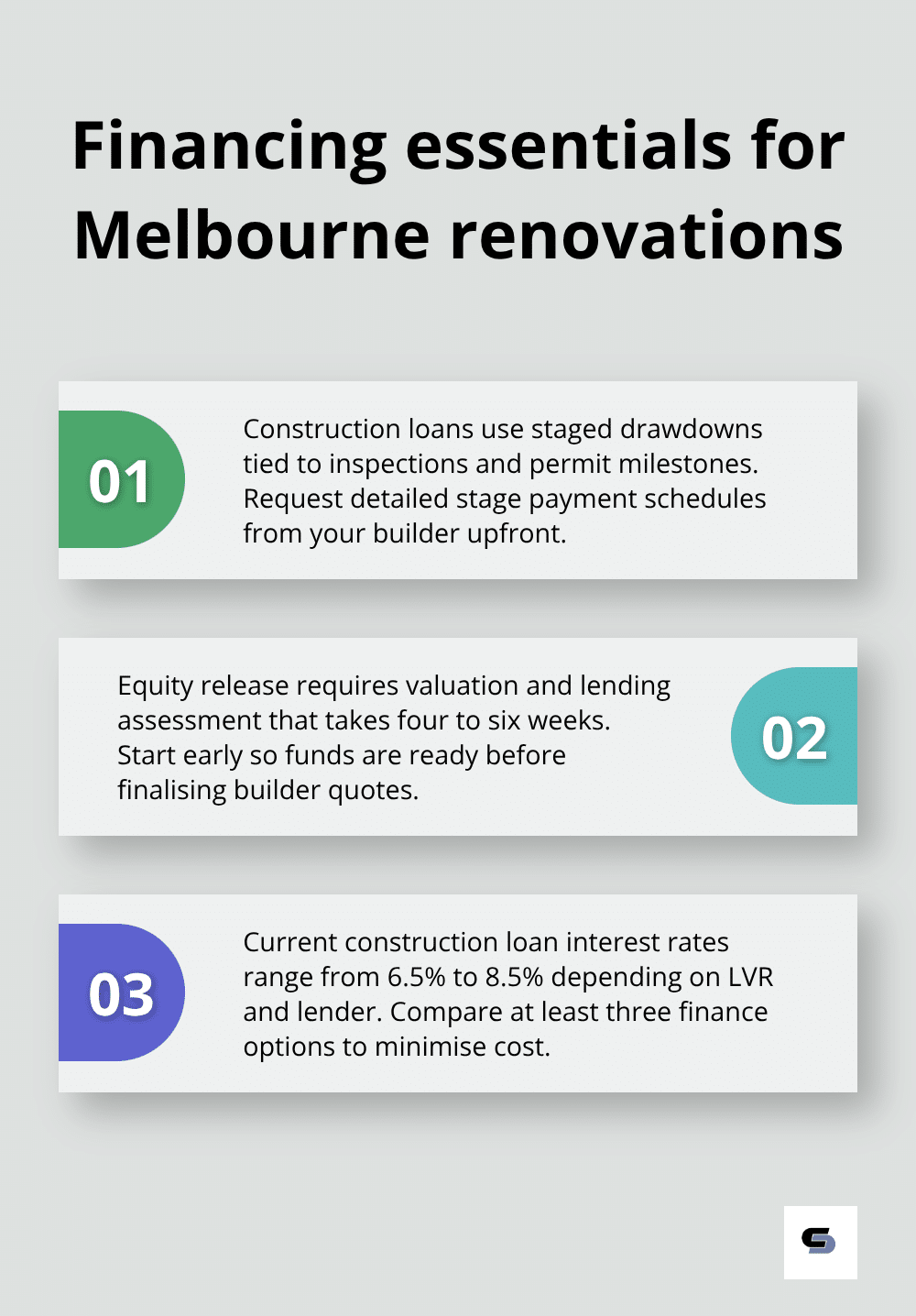 Financing essentials for Melbourne renovations

01

Construction loans use staged drawdowns tied to inspections and permit milestones. Request detailed stage payment schedules from your builder upfront.

Equity release requires valuation and lending assessment that takes four to six weeks. Start early so funds are ready before finalising builder quotes.

02

03

Current construction loan interest rates range from 6.5% to 8.5% depending on LVR and lender. Compare at least three finance options to minimise cost.