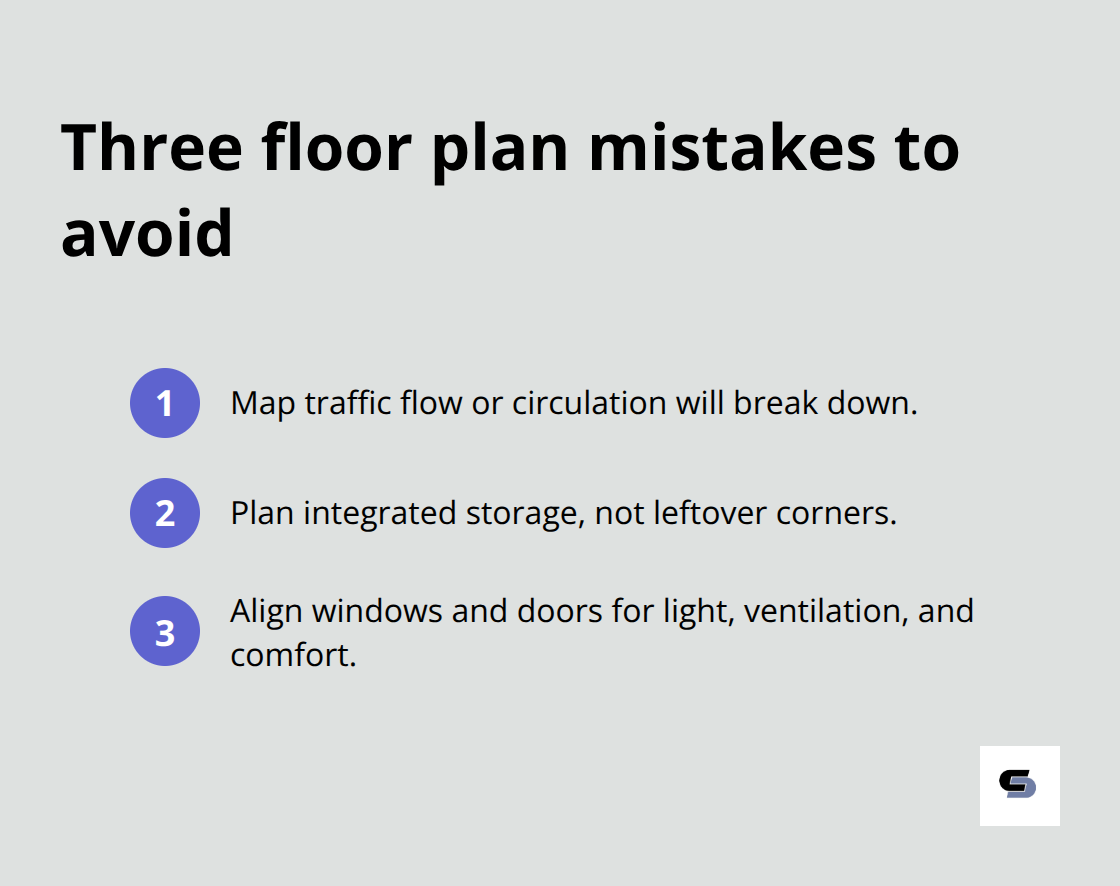 Three floor plan mistakes to avoid

1 Map traffic flow or circulation will break down.

2 Plan integrated storage, not leftover corners.

3 Align windows and doors for light, ventilation, and comfort.