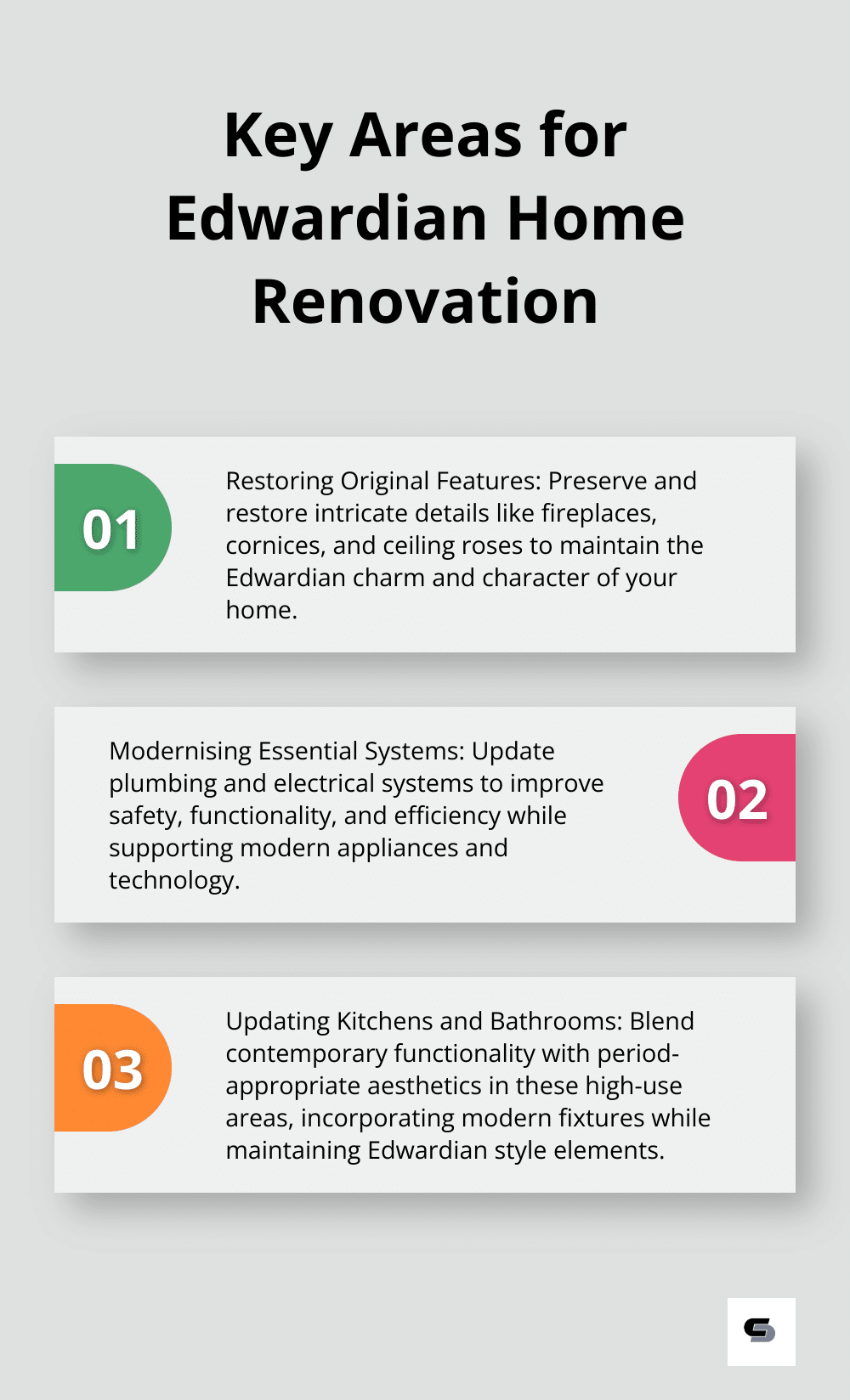 Key Areas for Edwardian Home Renovation

01

Restoring Original Features: Preserve and restore intricate details like fireplaces, cornices, and ceiling roses to maintain the Edwardian charm and character of your home.

Modernising Essential Systems: Update plumbing and electrical systems to improve safety, functionality, and efficiency while supporting modern appliances and technology.

02

03

Updating Kitchens and Bathrooms: Blend contemporary functionality with period-appropriate aesthetics in these high-use areas, incorporating modern fixtures while maintaining Edwardian style elements.