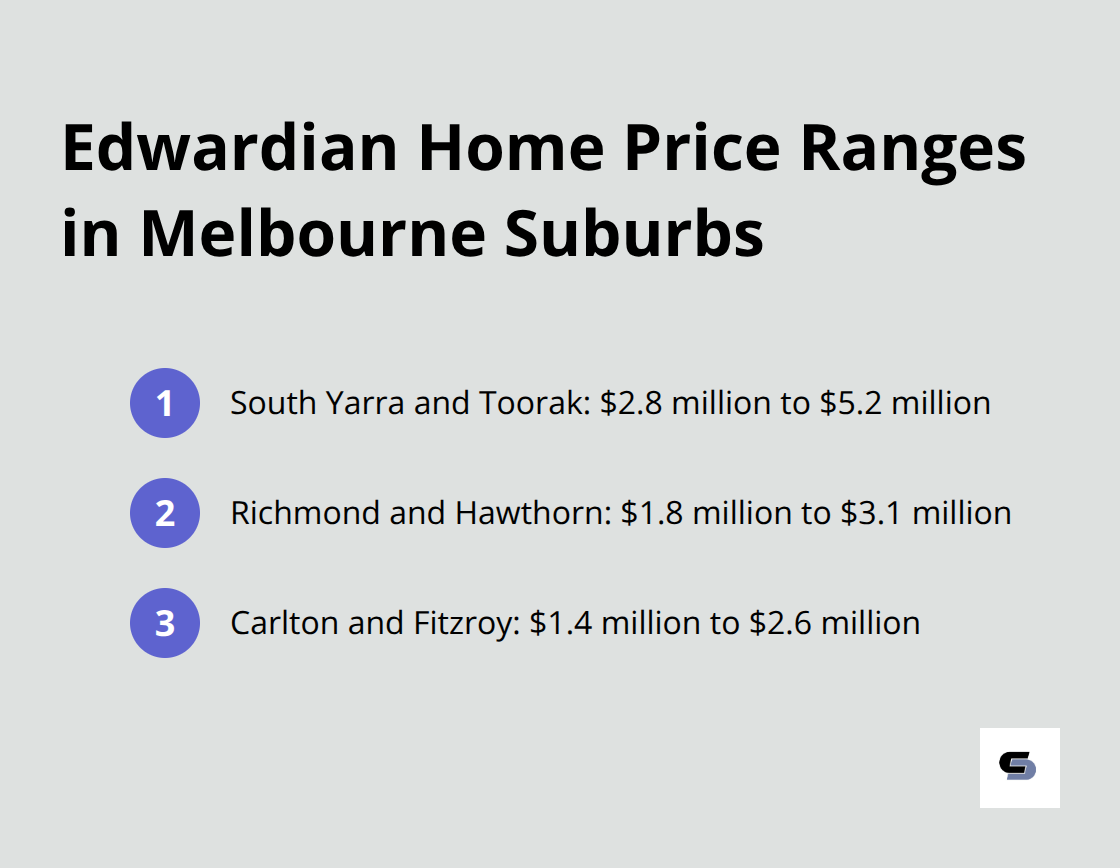 Edwardian Home Price Ranges in Melbourne Suburbs

1 South Yarra and Toorak: \$2.8 million to \$5.2 million

2 Richmond and Hawthorn: \$1.8 million to \$3.1 million

3 Carlton and Fitzroy: \$1.4 million to \$2.6 million