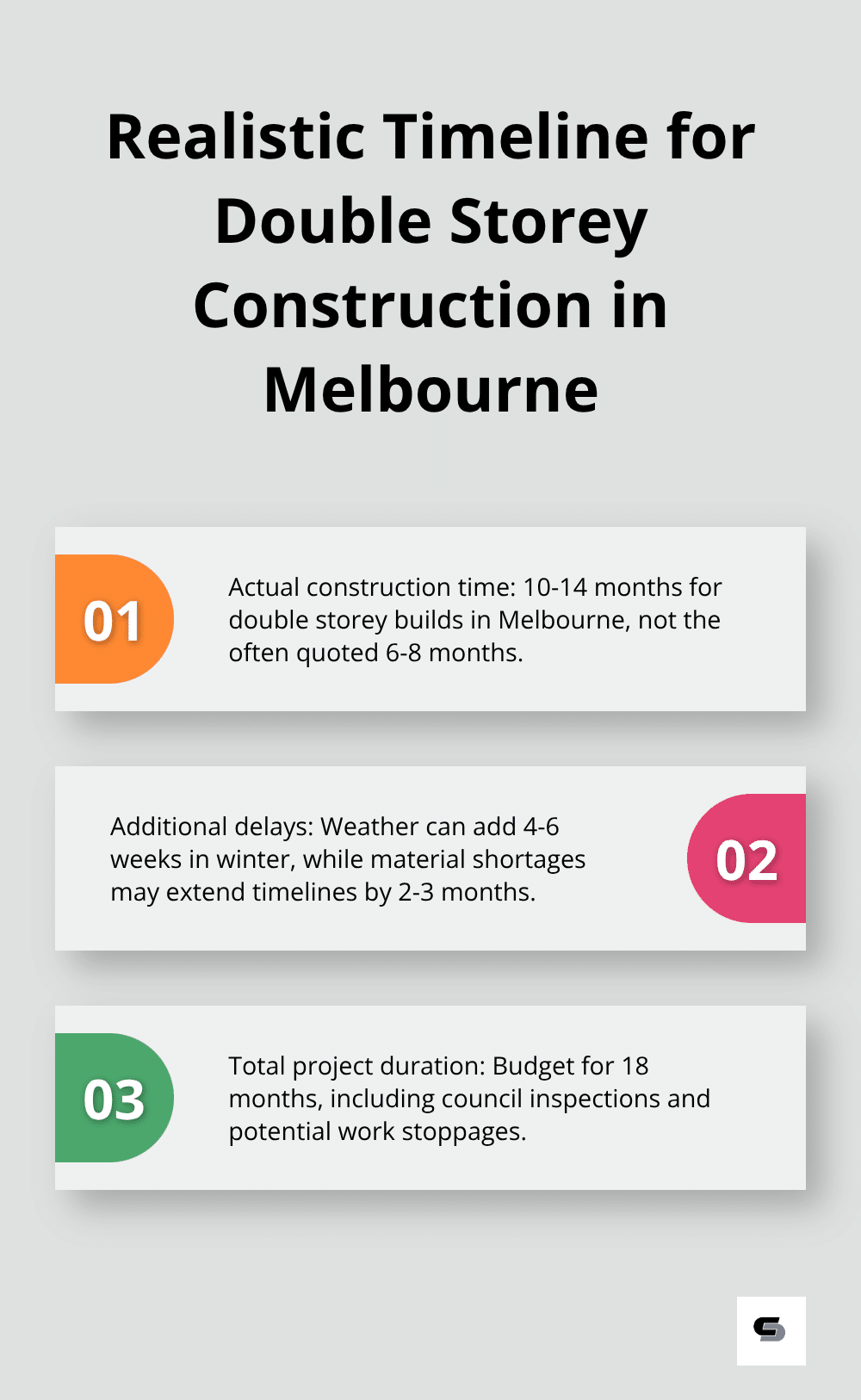 Realistic Timeline for Double Storey Construction in Melbourne

01

Actual construction time: 10-14 months for double storey builds in Melbourne, not the often quoted 6-8 months.

Additional delays: Weather can add 4-6 weeks in winter, while material shortages may extend timelines by 2-3 months.

02

03

Total project duration: Budget for 18 months, including council inspections and potential work stoppages.