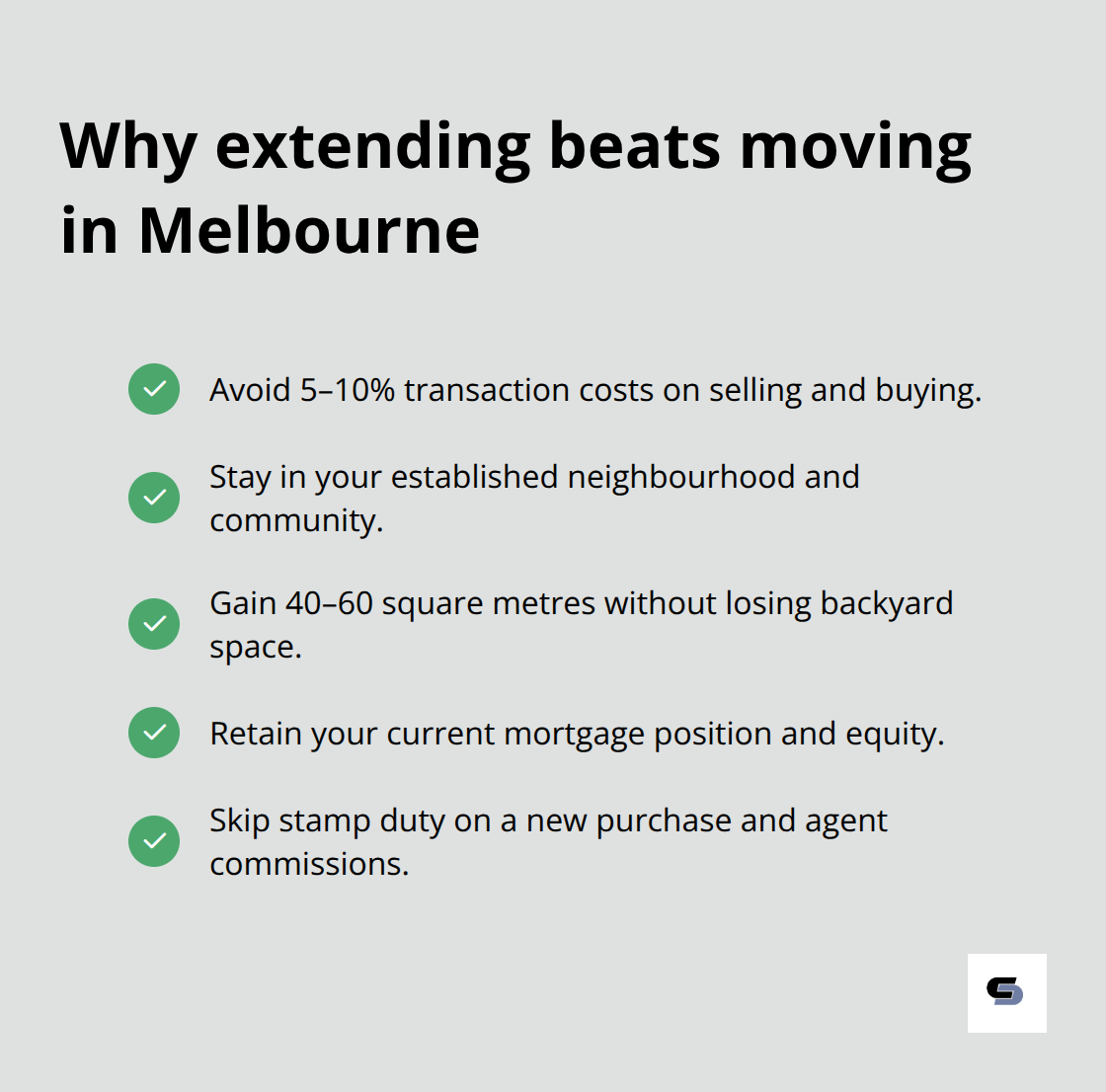 Why extending beats moving in Melbourne

Avoid 5–10% transaction costs on selling and buying.

Stay in your established neighbourhood and community.

Gain 40–60 square metres without losing backyard space.

Retain your current mortgage position and equity.

Skip stamp duty on a new purchase and agent commissions.