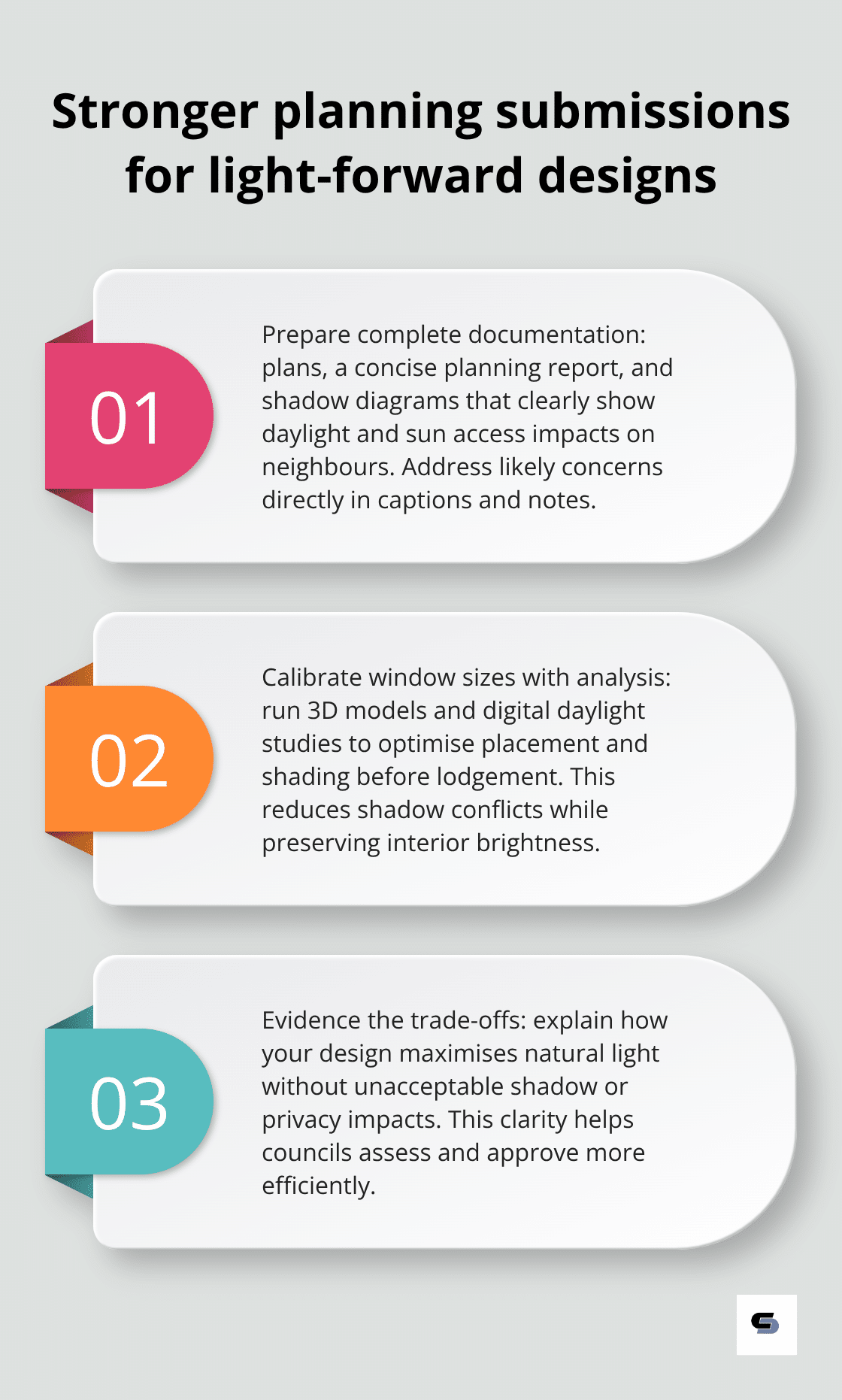 Stronger planning submissions for light-forward designs

01

Prepare complete documentation: plans, a concise planning report, and shadow diagrams that clearly show daylight and sun access impacts on neighbours. Address likely concerns directly in captions and notes.

02

Calibrate window sizes with analysis: run 3D models and digital daylight studies to optimise placement and shading before lodgement. This reduces shadow conflicts while preserving interior brightness.

03

Evidence the trade-offs: explain how your design maximises natural light without unacceptable shadow or privacy impacts. This clarity helps councils assess and approve more efficiently.