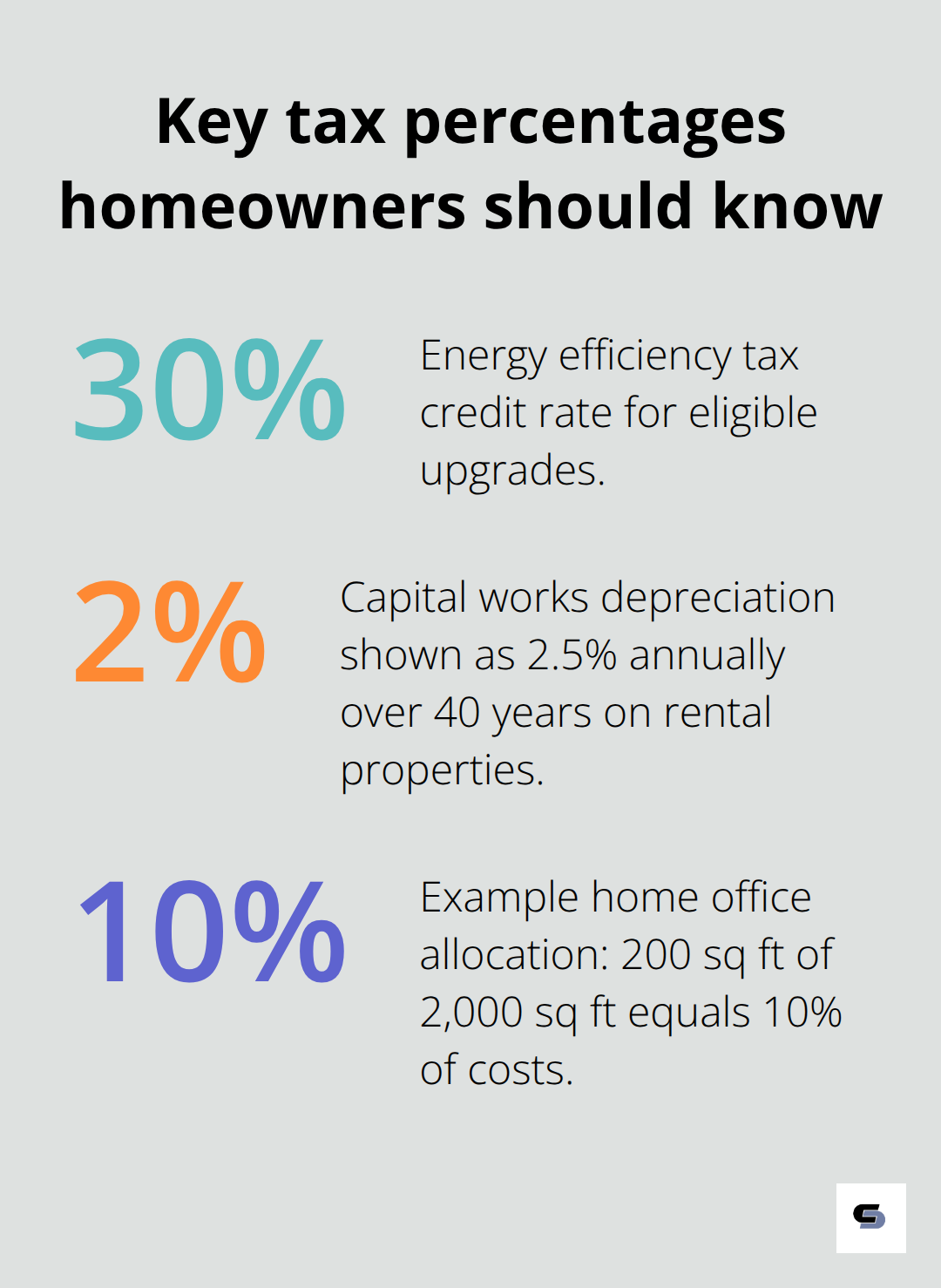 Key tax percentages homeowners should know

30%

Energy efficiency tax credit rate for eligible upgrades.

2%

Capital works depreciation shown as 2.5% annually over 40 years on rental properties.

10%

Example home office allocation: 200 sq ft of 2,000 sq ft equals 10% of costs.