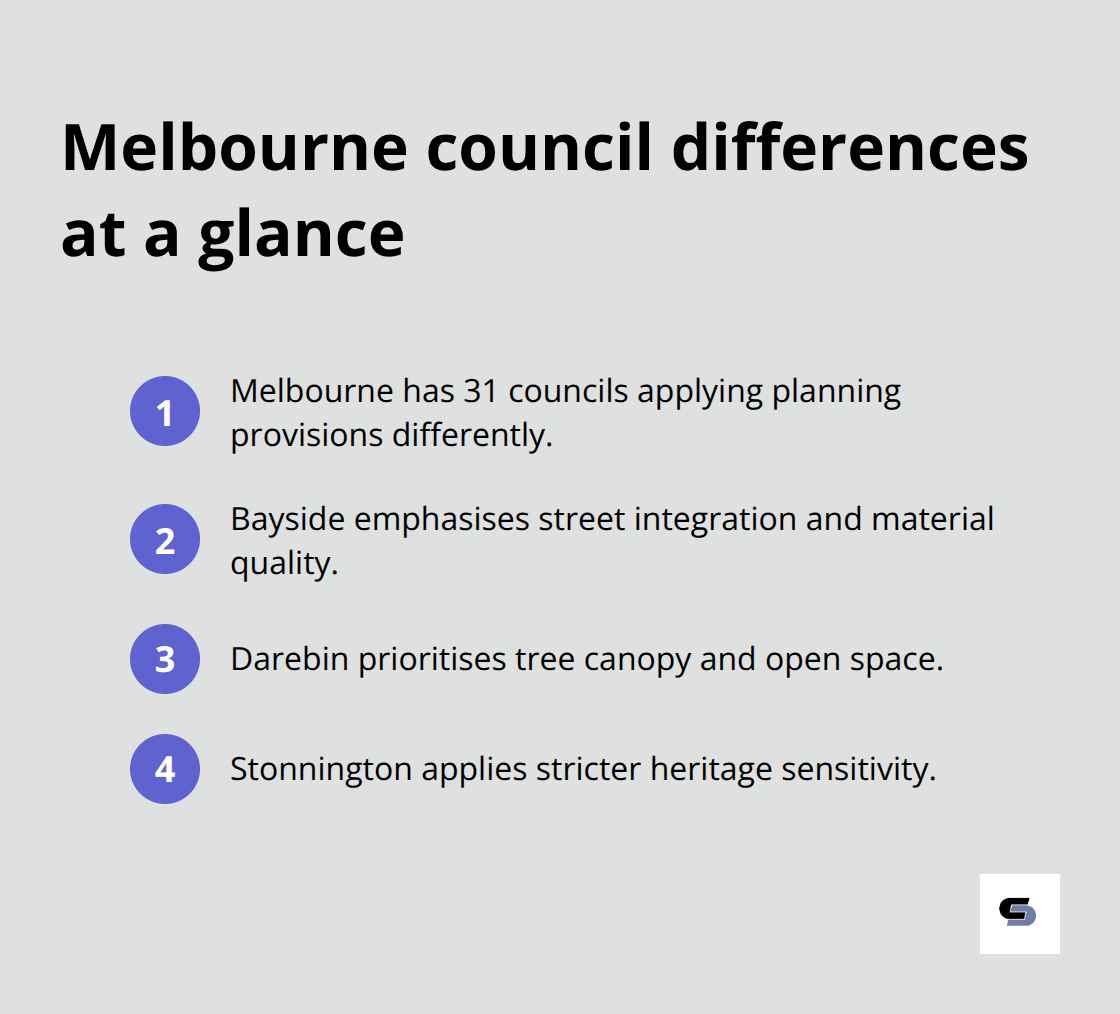 Melbourne council differences at a glance

1 Melbourne has 31 councils applying planning provisions differently.

2 Bayside emphasises street integration and material quality.

3 Darebin prioritises tree canopy and open space.

4 Stonnington applies stricter heritage sensitivity.