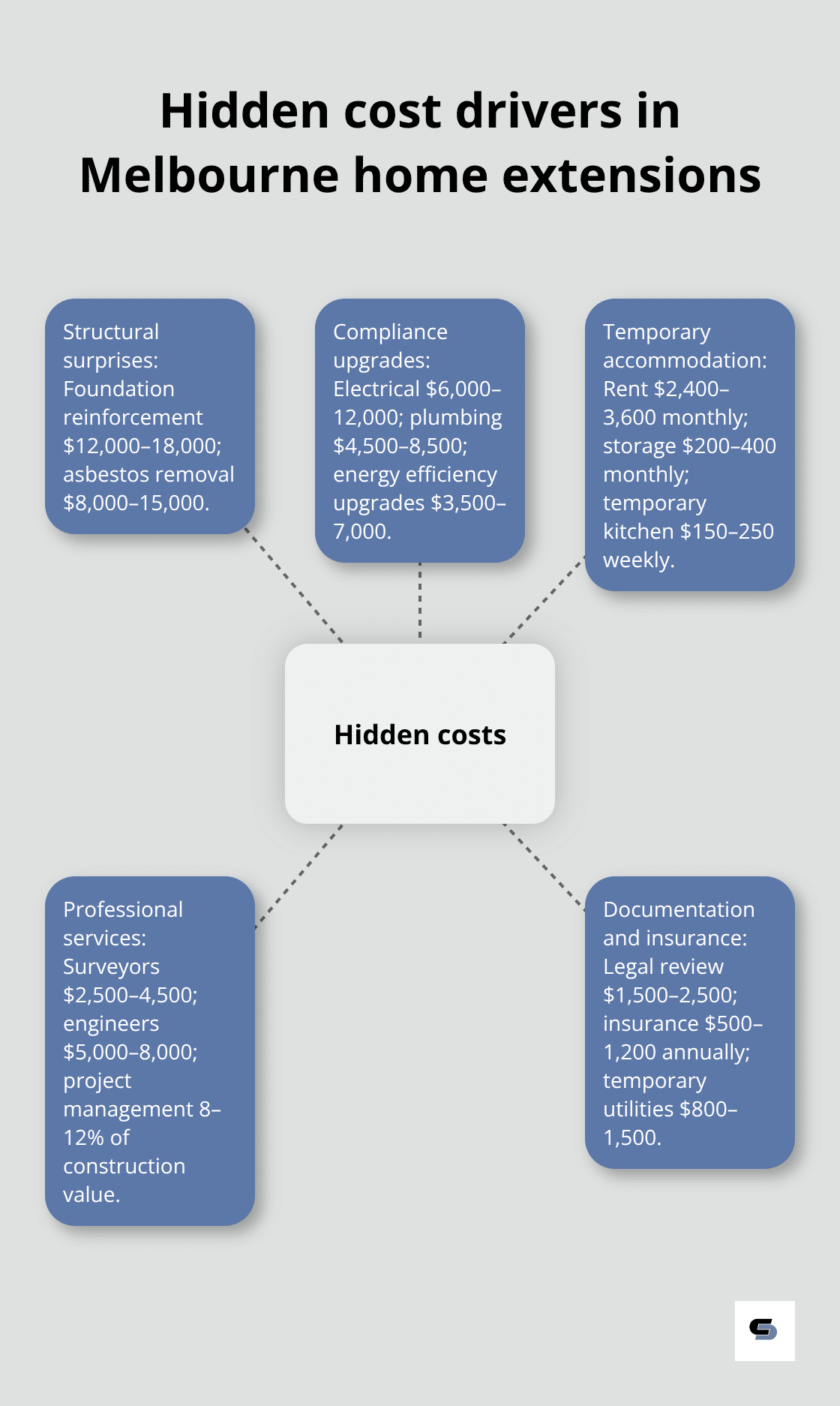 Hidden cost drivers in Melbourne home extensions

Structural surprises: Foundation reinforcement \$12,000–18,000; asbestos removal \$8,000–15,000.

Compliance upgrades: Electrical \$6,000–12,000; plumbing \$4,500–8,500; energy efficiency upgrades \$3,500–7,000.

Temporary accommodation: Rent \$2,400–3,600 monthly; storage \$200–400 monthly; temporary kitchen \$150–250 weekly.

Hidden costs

Professional services: Surveyors \$2,500–4,500; engineers \$5,000–8,000; project management 8–12% of construction value.

Documentation and insurance: Legal review \$1,500–2,500; insurance \$500–1,200 annually; temporary utilities \$800–1,500.