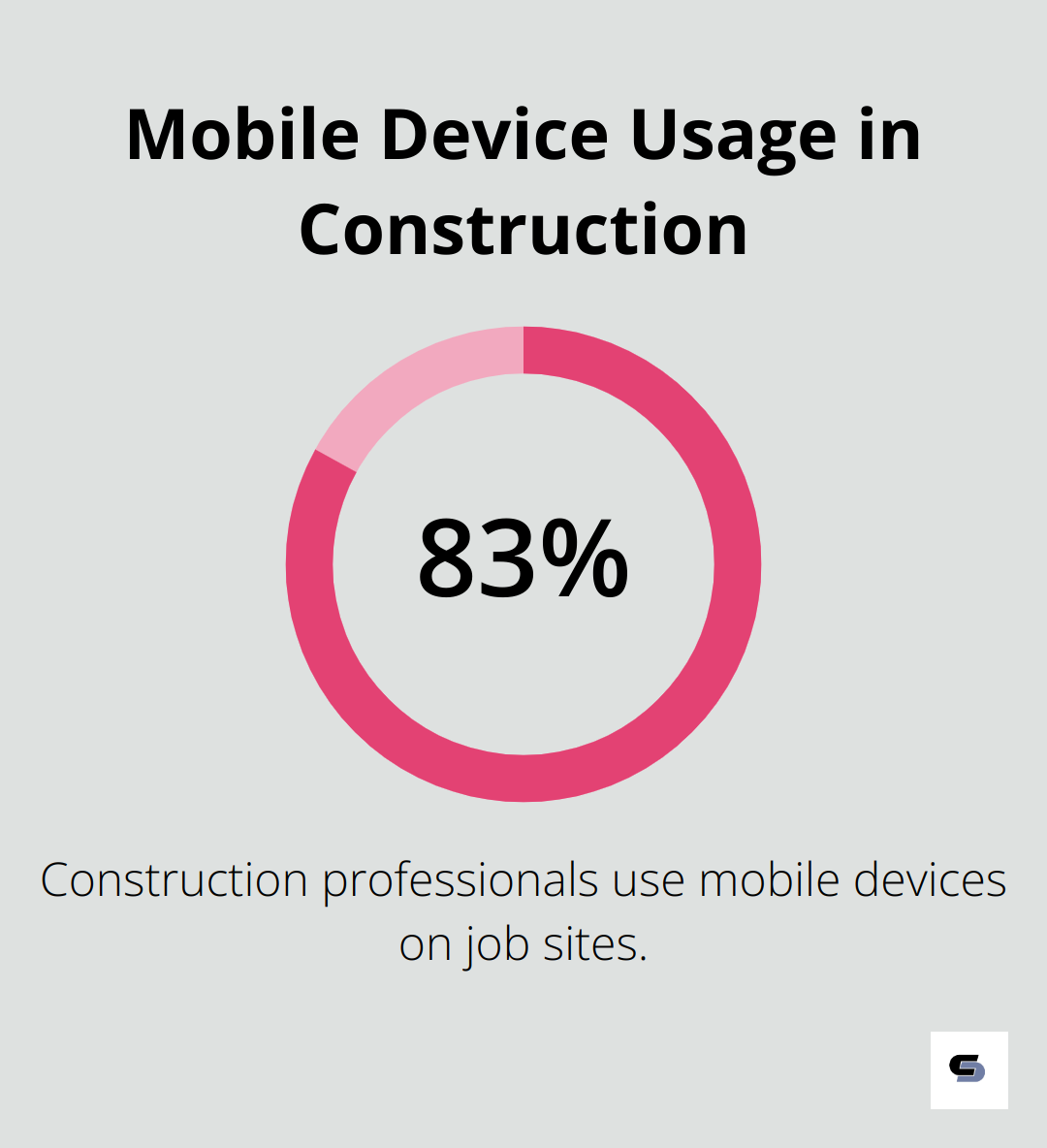 Mobile Device Usage in Construction

83%

Construction professionals use mobile devices on job sites.