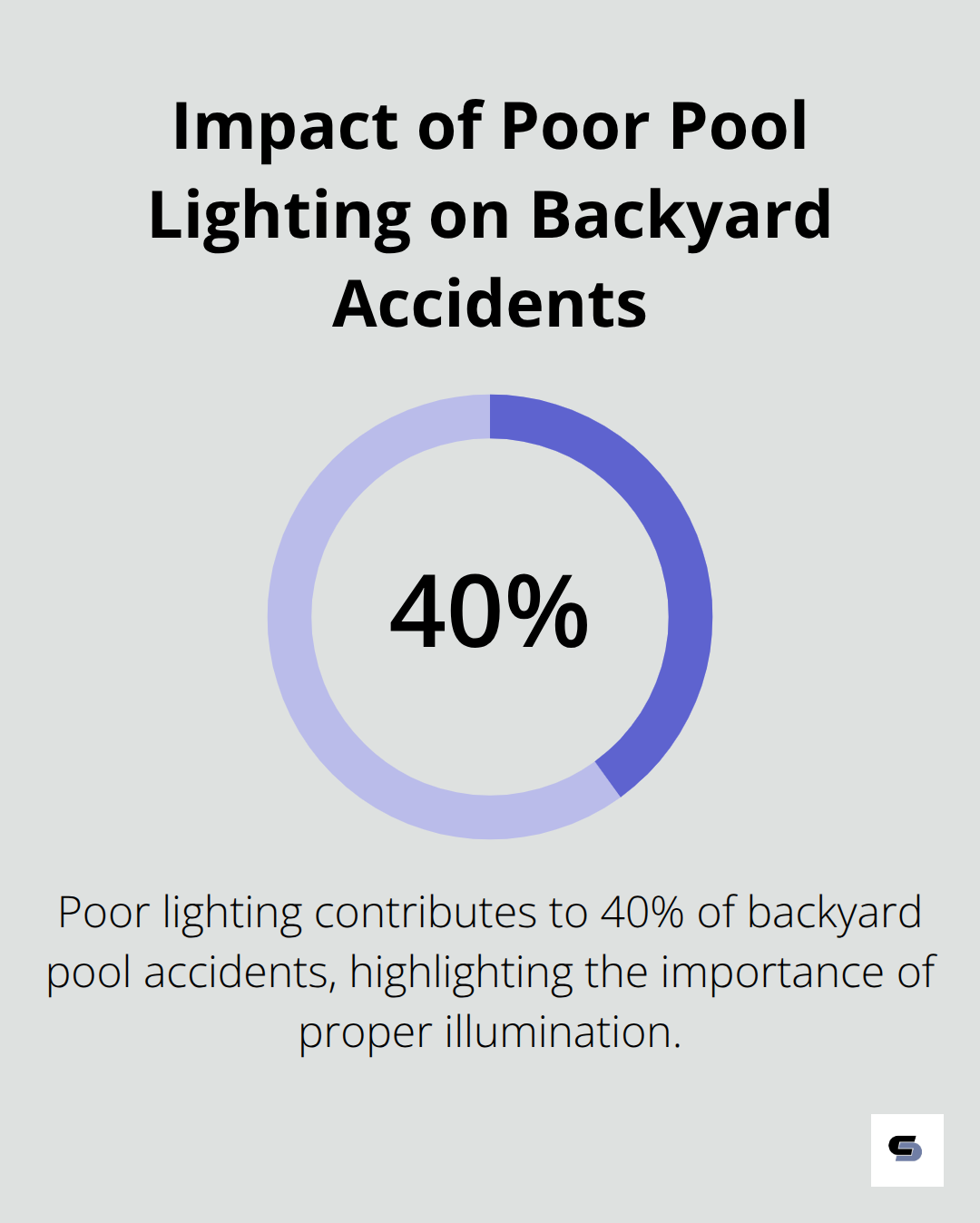 Impact of Poor Pool Lighting on Backyard Accidents

40%

Poor lighting contributes to 40% of backyard pool accidents, highlighting the importance of proper illumination.