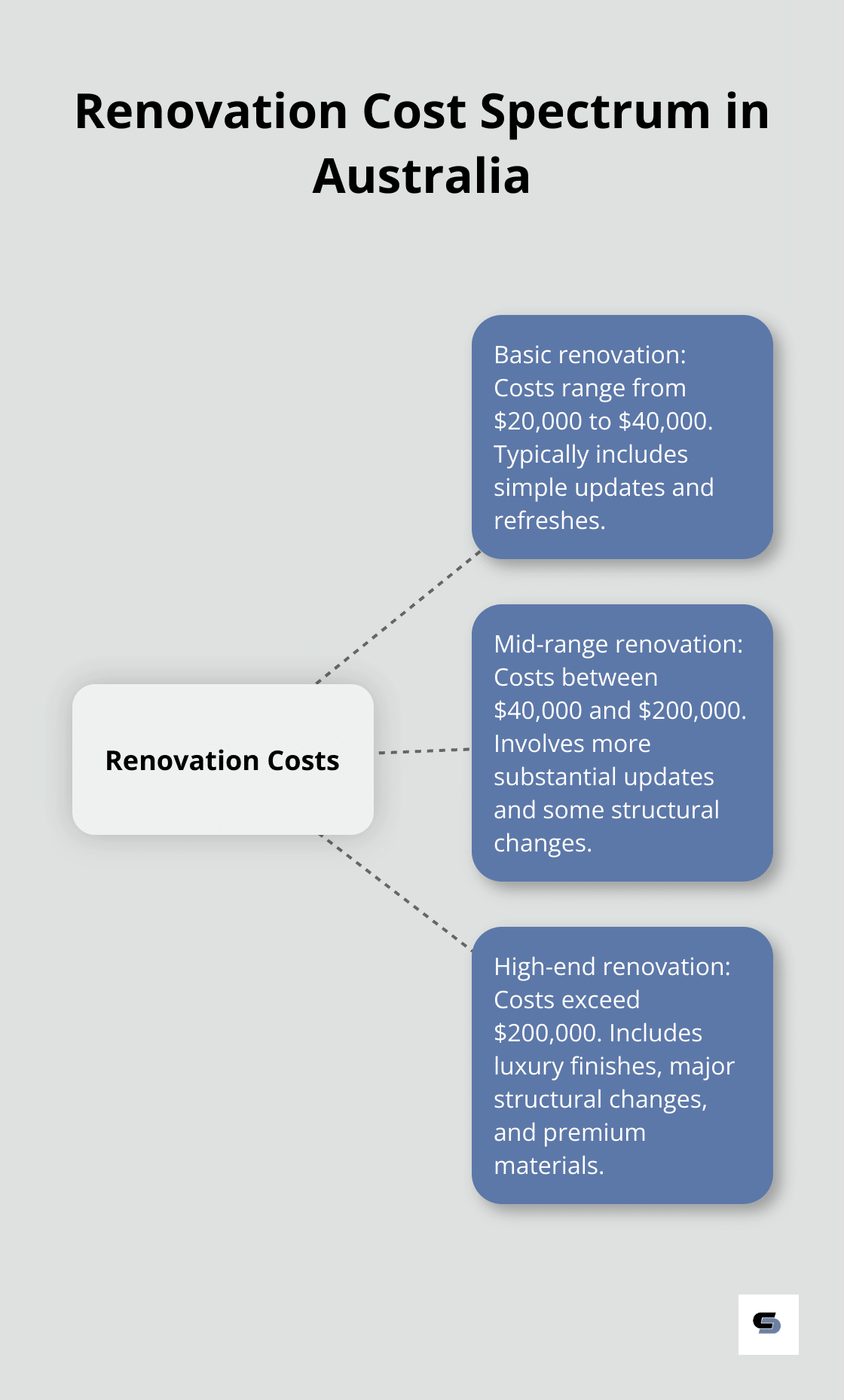 Renovation Cost Spectrum in Australia

Renovation Costs

Basic renovation: Costs range from \$20,000 to \$40,000. Typically includes simple updates and refreshes.

Mid-range renovation: Costs between \$40,000 and \$200,000. Involves more substantial updates and some structural changes.

High-end renovation: Costs exceed \$200,000. Includes luxury finishes, major structural changes, and premium materials.