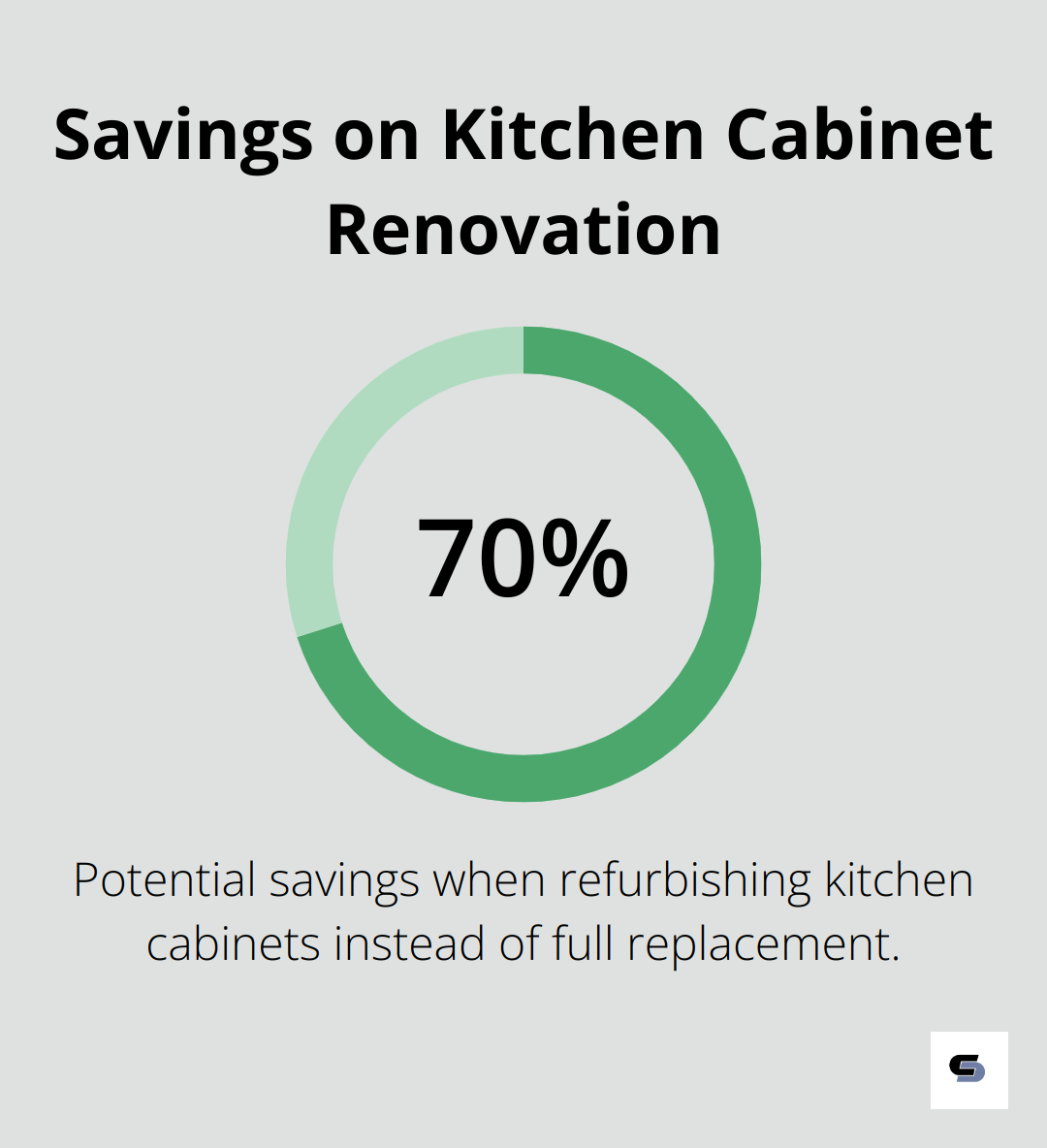 Savings on Kitchen Cabinet Renovation

70%

Potential savings when refurbishing kitchen cabinets instead of full replacement.