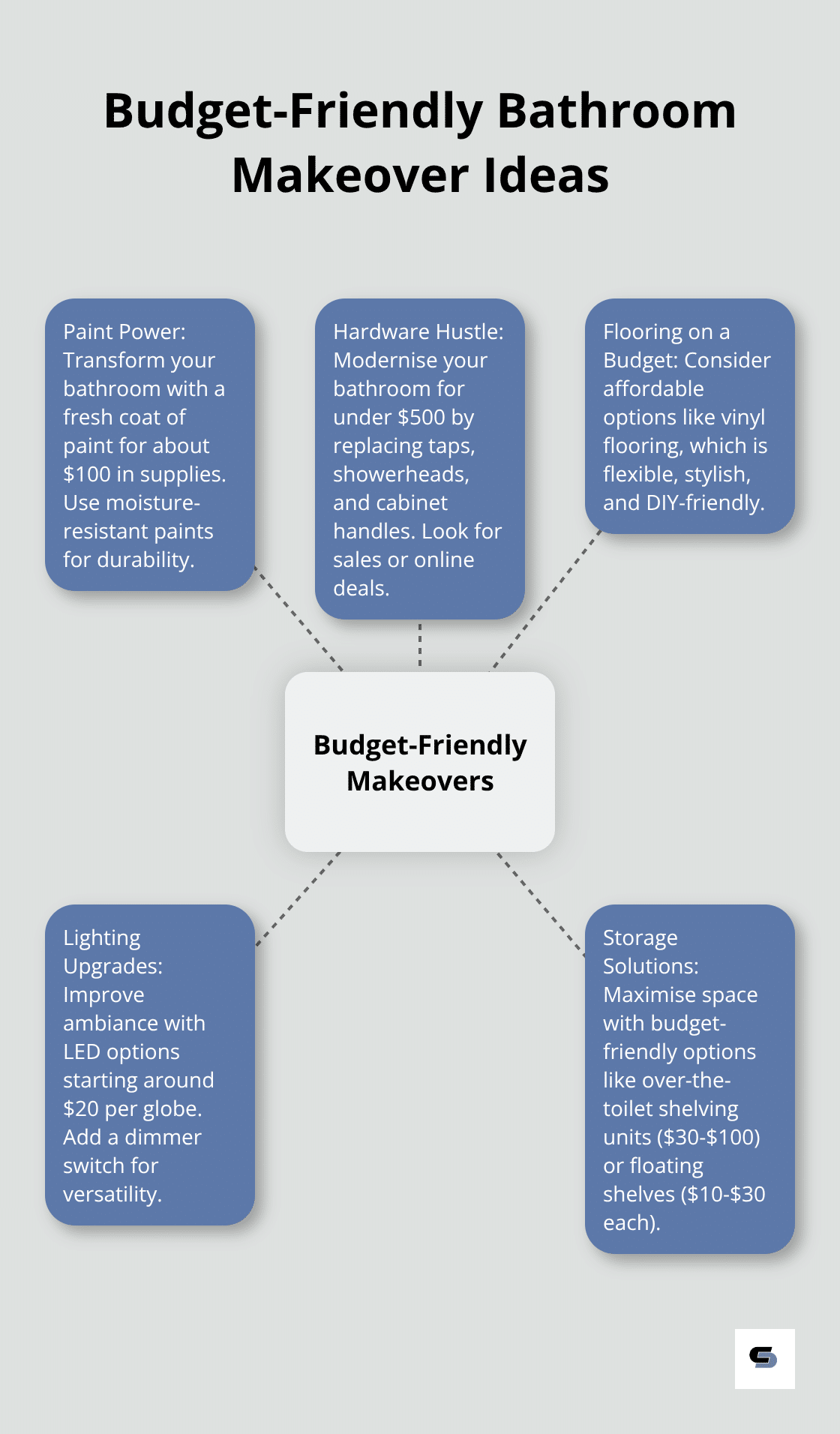 Budget-Friendly Bathroom Makeover Ideas

Paint Power: Transform your bathroom with a fresh coat of paint for about \$100 in supplies. Use moisture-resistant paints for durability.

Hardware Hustle: Modernise your bathroom for under \$500 by replacing taps, showerheads, and cabinet handles. Look for sales or online deals.

Flooring on a Budget: Consider affordable options like vinyl flooring, which is flexible, stylish, and DIY-friendly.

Budget-Friendly Makeovers

Lighting Upgrades: Improve ambiance with LED options starting around \$20 per globe. Add a dimmer switch for versatility.

Storage Solutions: Maximise space with budget-friendly options like over-the-toilet shelving units (\$30-\$100) or floating shelves (\$10-\$30 each).