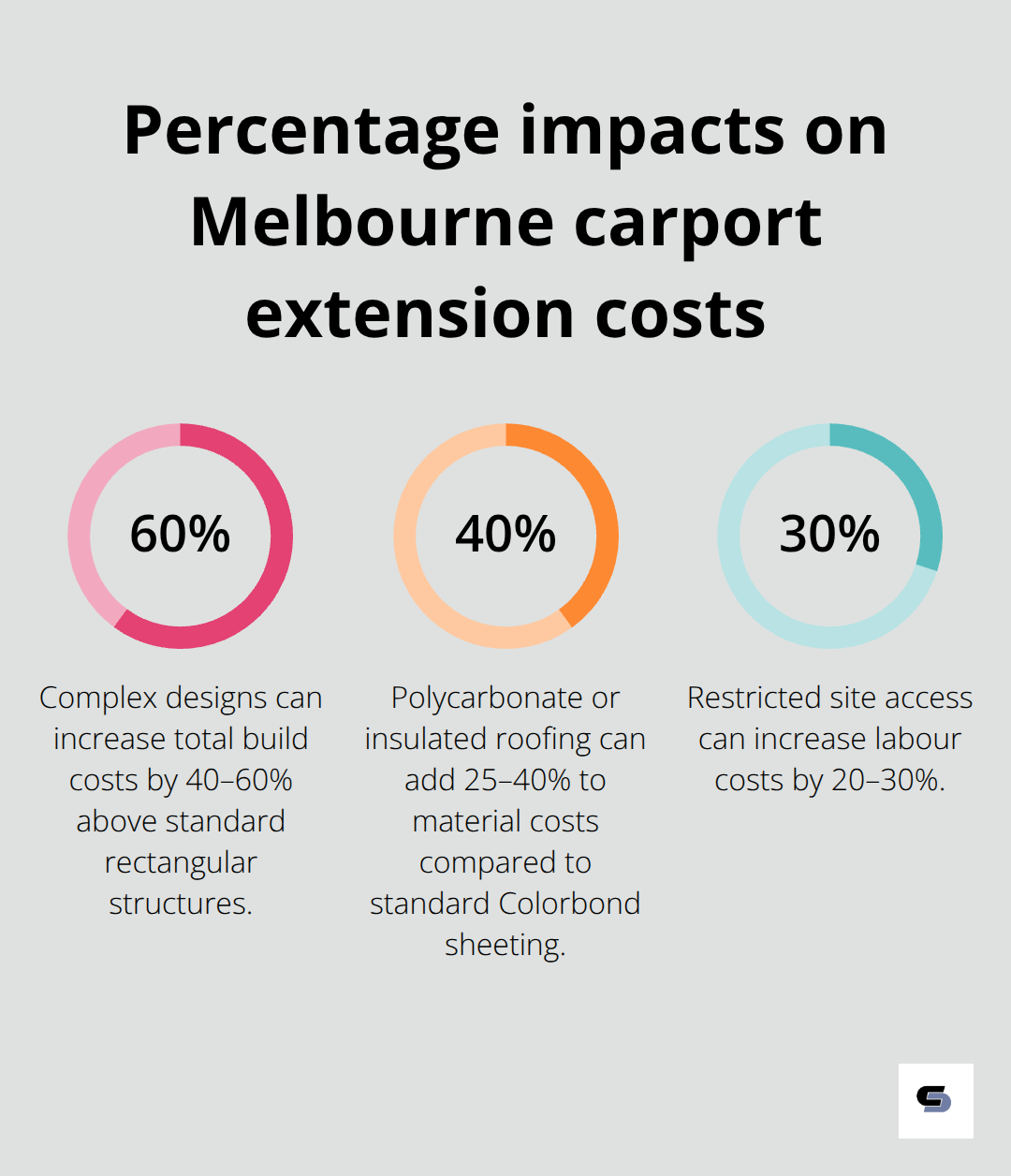 Percentage impacts on Melbourne carport extension costs

60%

Complex designs can increase total build costs by 40–60% above standard rectangular structures.

40%

Polycarbonate or insulated roofing can add 25–40% to material costs compared to standard Colorbond sheeting.

30%

Restricted site access can increase labour costs by 20–30%.