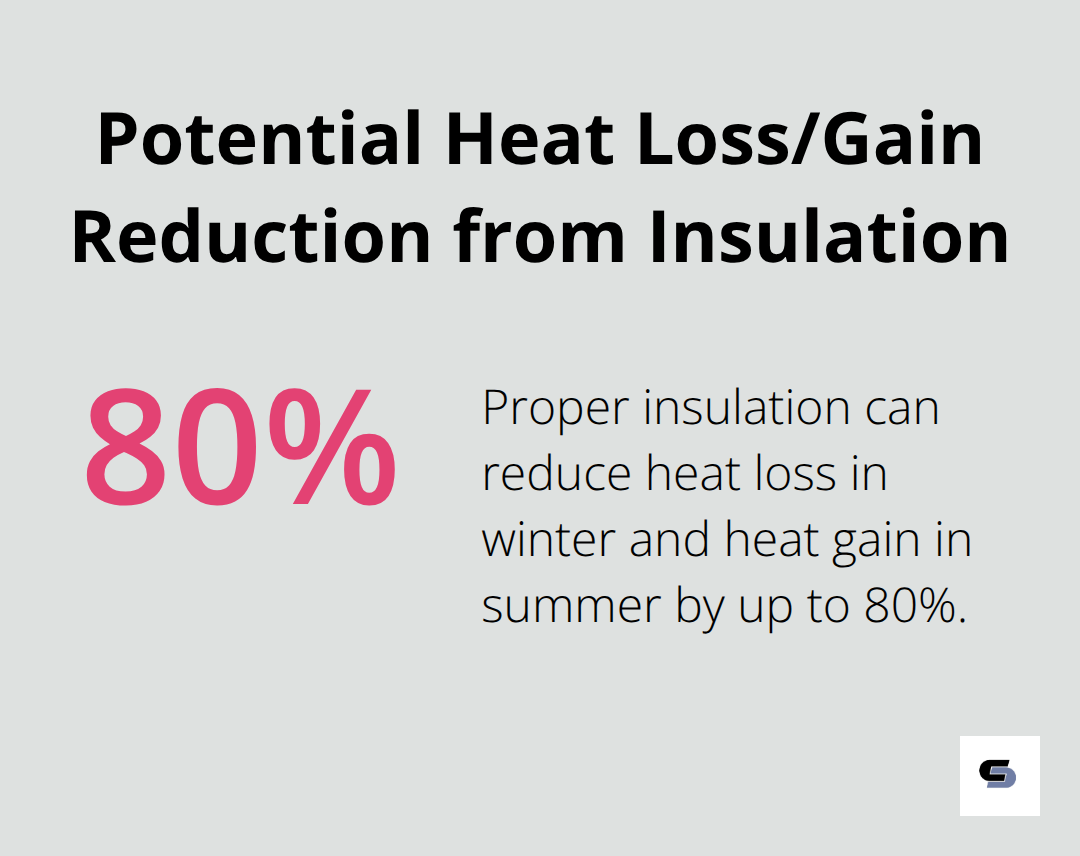 Potential Heat Loss/Gain Reduction from Insulation

80%

Proper insulation can reduce heat loss in winter and heat gain in summer by up to 80%.