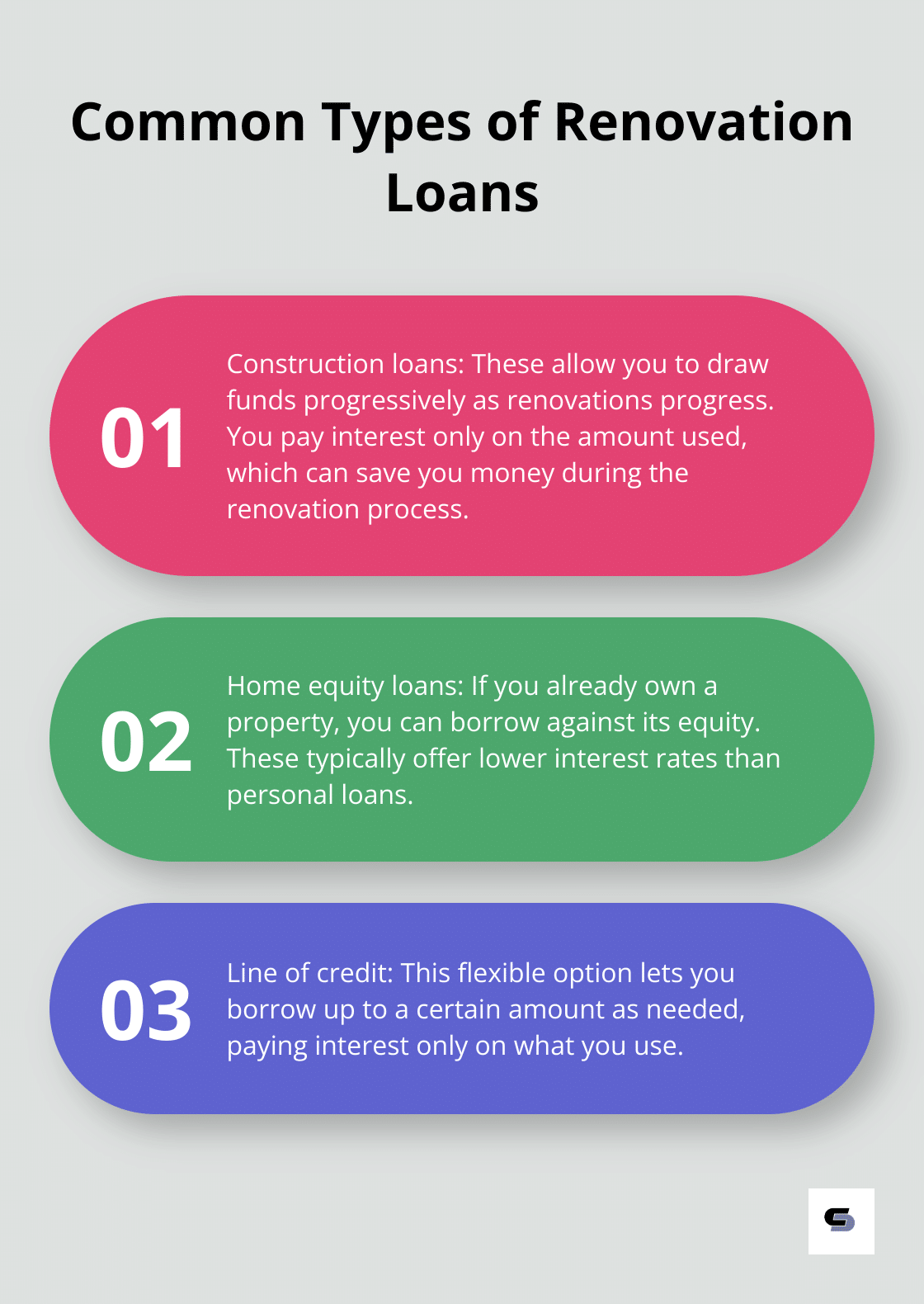 Common Types of Renovation Loans

01

Construction loans: These allow you to draw funds progressively as renovations progress. You pay interest only on the amount used, which can save you money during the renovation process.

02

Home equity loans: If you already own a property, you can borrow against its equity. These typically offer lower interest rates than personal loans.

03

Line of credit: This flexible option lets you borrow up to a certain amount as needed, paying interest only on what you use.