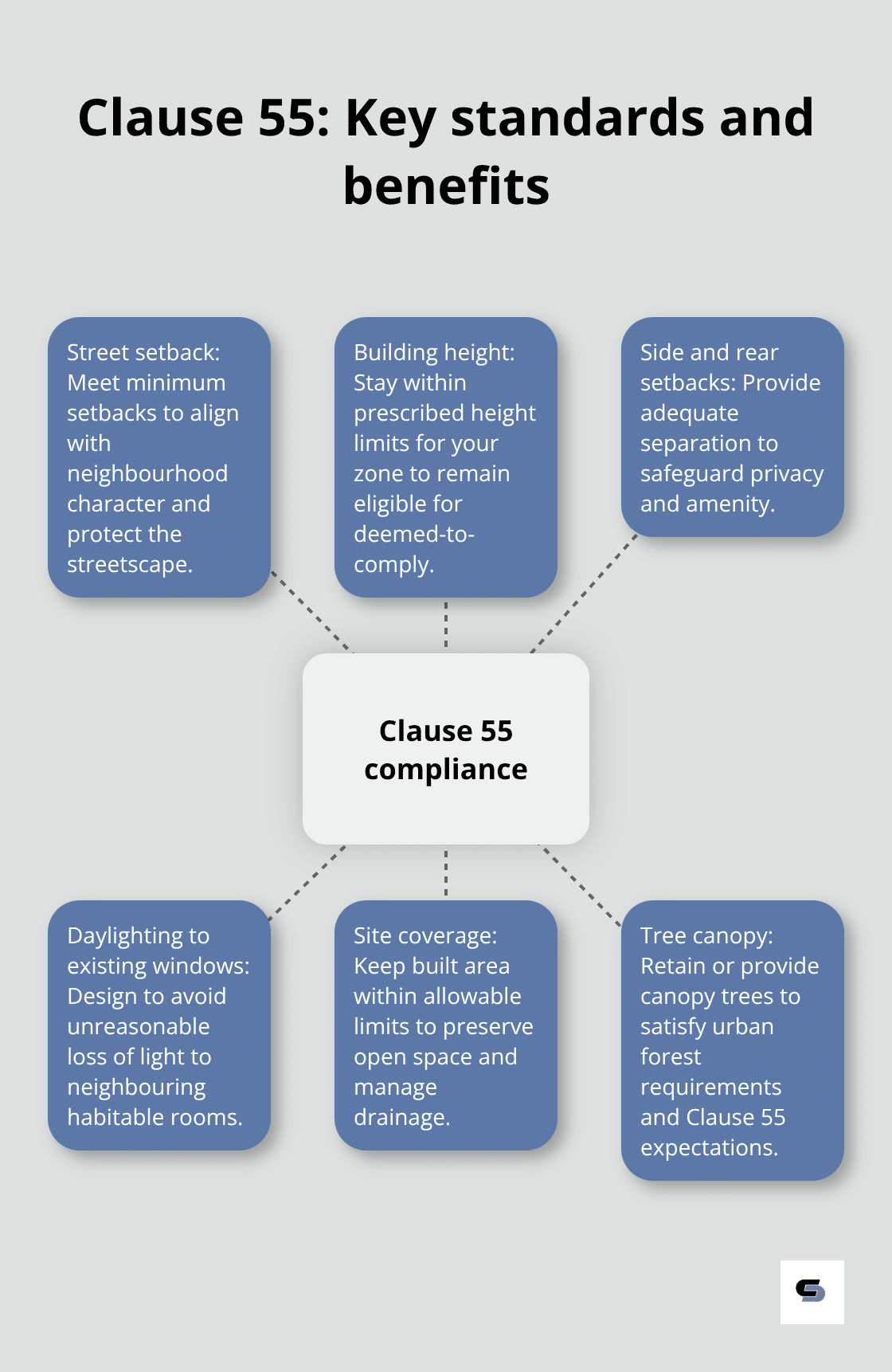 Clause 55: Key standards and benefits

Street setback: Meet minimum setbacks to align with neighbourhood character and protect the streetscape.

Building height: Stay within prescribed height limits for your zone to remain eligible for deemed-to-comply.

Side and rear setbacks: Provide adequate separation to safeguard privacy and amenity.

Clause 55 compliance

Daylighting to existing windows: Design to avoid unreasonable loss of light to neighbouring habitable rooms.

Site coverage: Keep built area within allowable limits to preserve open space and manage drainage.

Tree canopy: Retain or provide canopy trees to satisfy urban forest requirements and Clause 55 expectations.