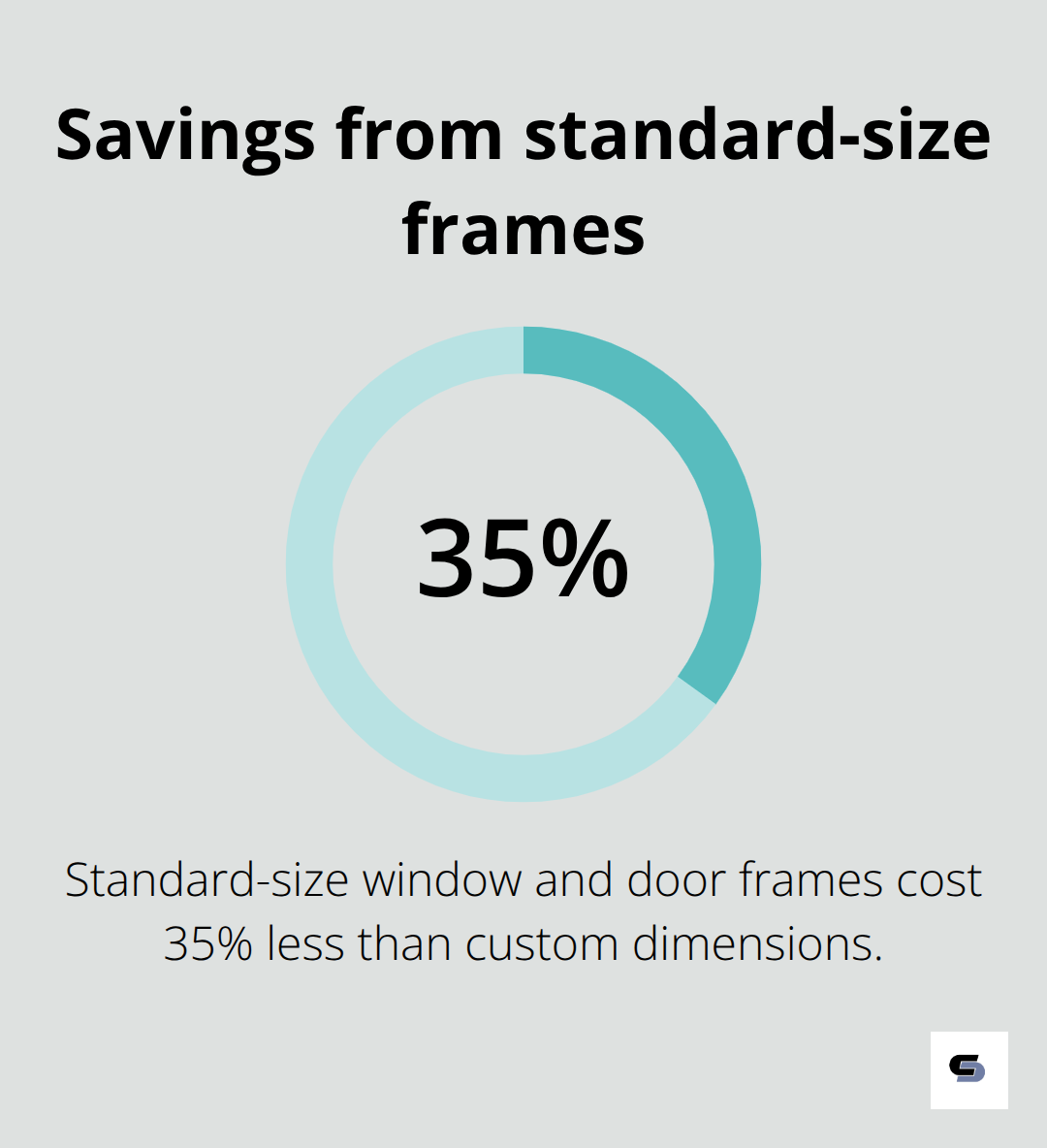 Savings from standard-size frames

35%

Standard-size window and door frames cost 35% less than custom dimensions.