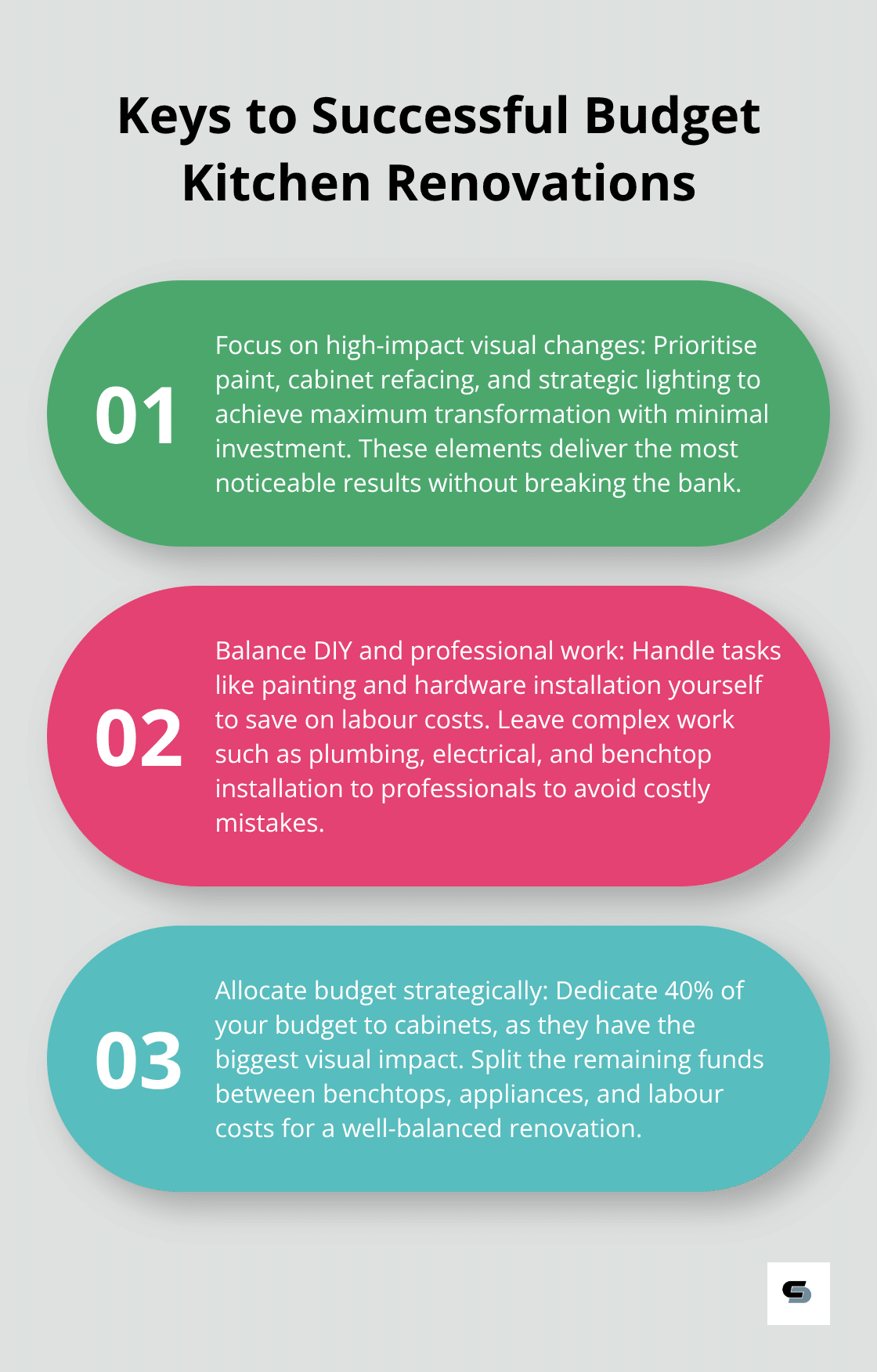 Keys to Successful Budget Kitchen Renovations

01

Focus on high-impact visual changes: Prioritise paint, cabinet refacing, and strategic lighting to achieve maximum transformation with minimal investment. These elements deliver the most noticeable results without breaking the bank.

02

Balance DIY and professional work: Handle tasks like painting and hardware installation yourself to save on labour costs. Leave complex work such as plumbing, electrical, and benchtop installation to professionals to avoid costly mistakes.

03

Allocate budget strategically: Dedicate 40% of your budget to cabinets, as they have the biggest visual impact. Split the remaining funds between benchtops, appliances, and labour costs for a well-balanced renovation.