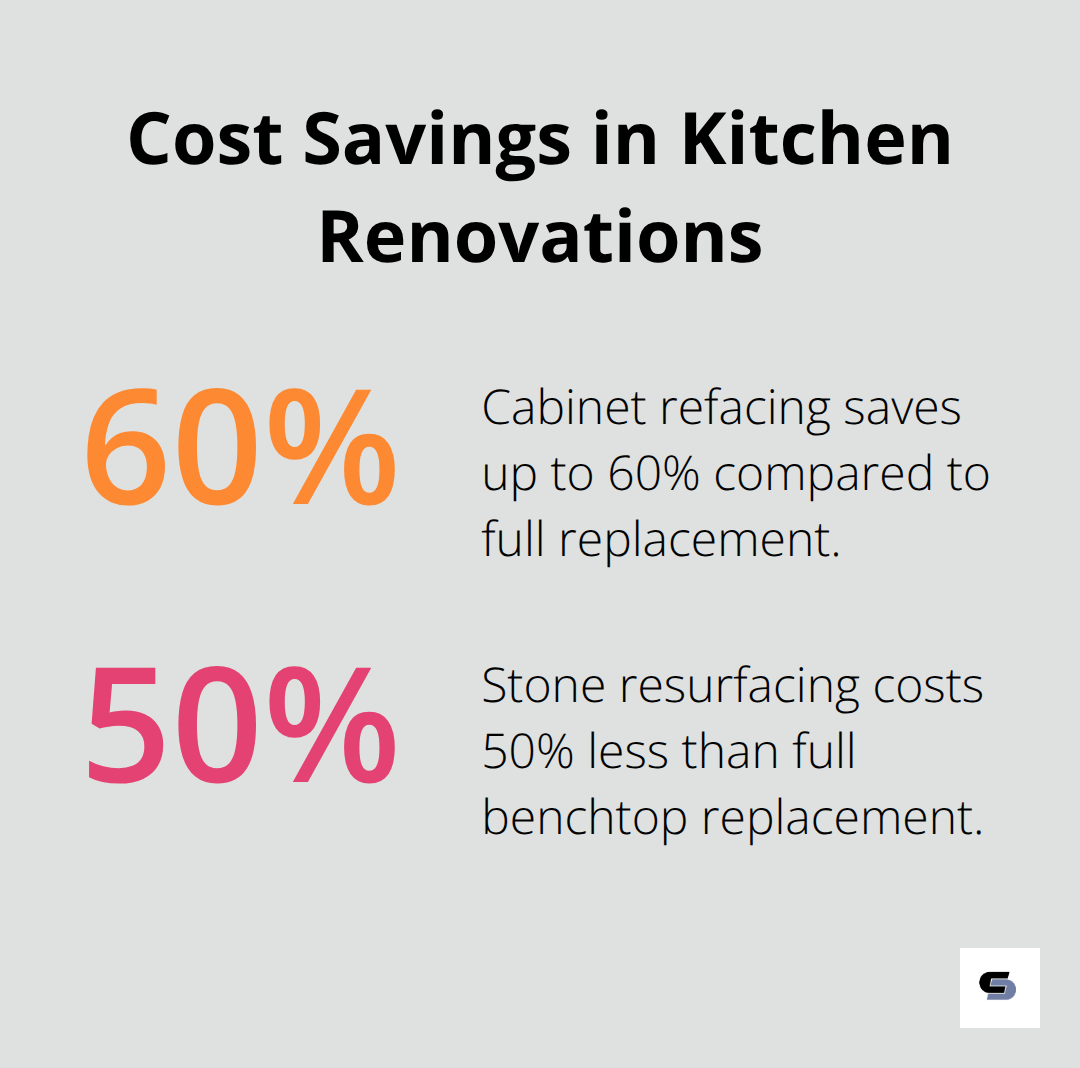 Cost Savings in Kitchen Renovations

60%

Cabinet refacing saves up to 60% compared to full replacement.

50%

Stone resurfacing costs 50% less than full benchtop replacement.