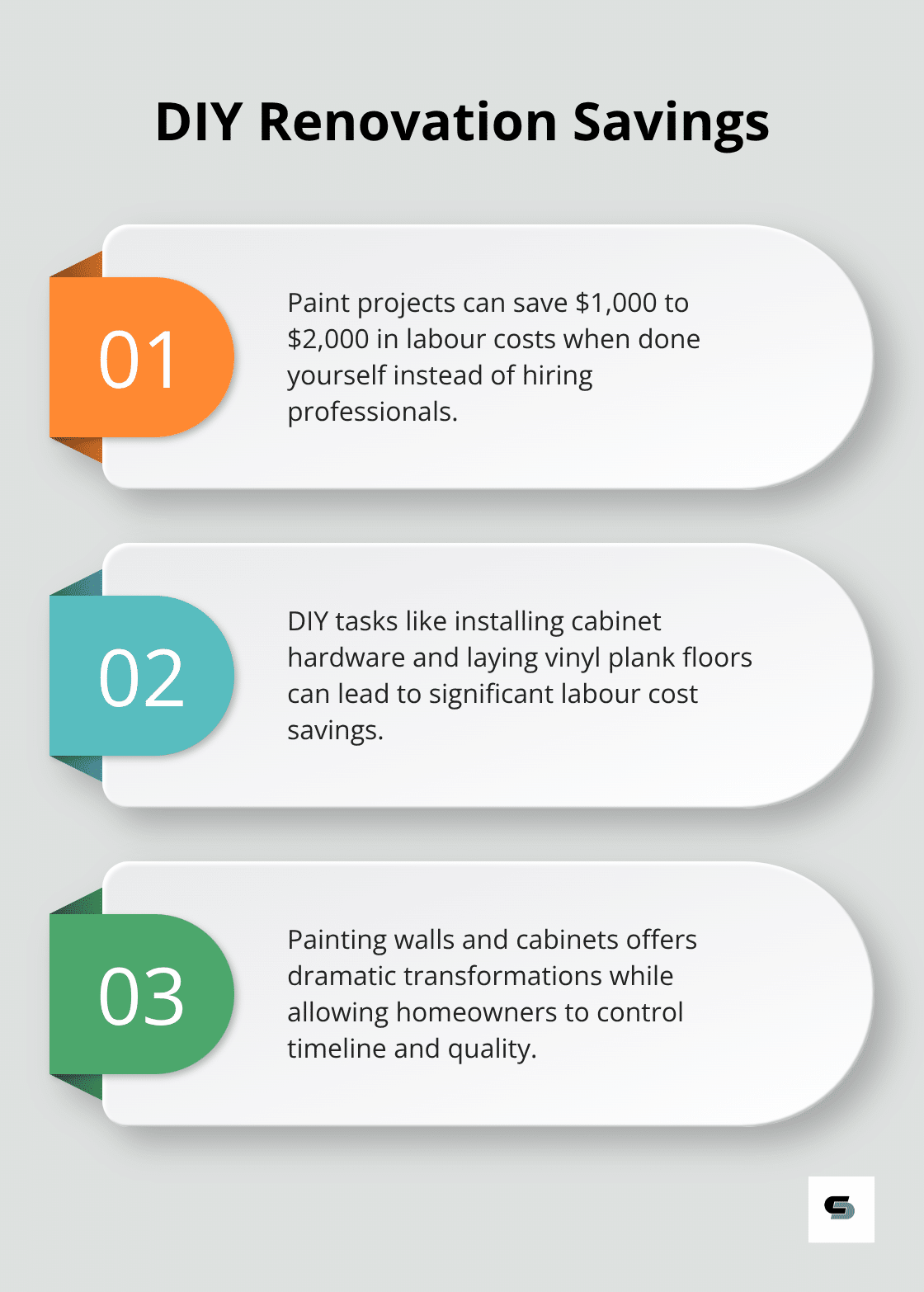 DIY Renovation Savings

01

Paint projects can save \$1,000 to \$2,000 in labour costs when done yourself instead of hiring professionals.

02

DIY tasks like installing cabinet hardware and laying vinyl plank floors can lead to significant labour cost savings.

03

Painting walls and cabinets offers dramatic transformations while allowing homeowners to control timeline and quality.