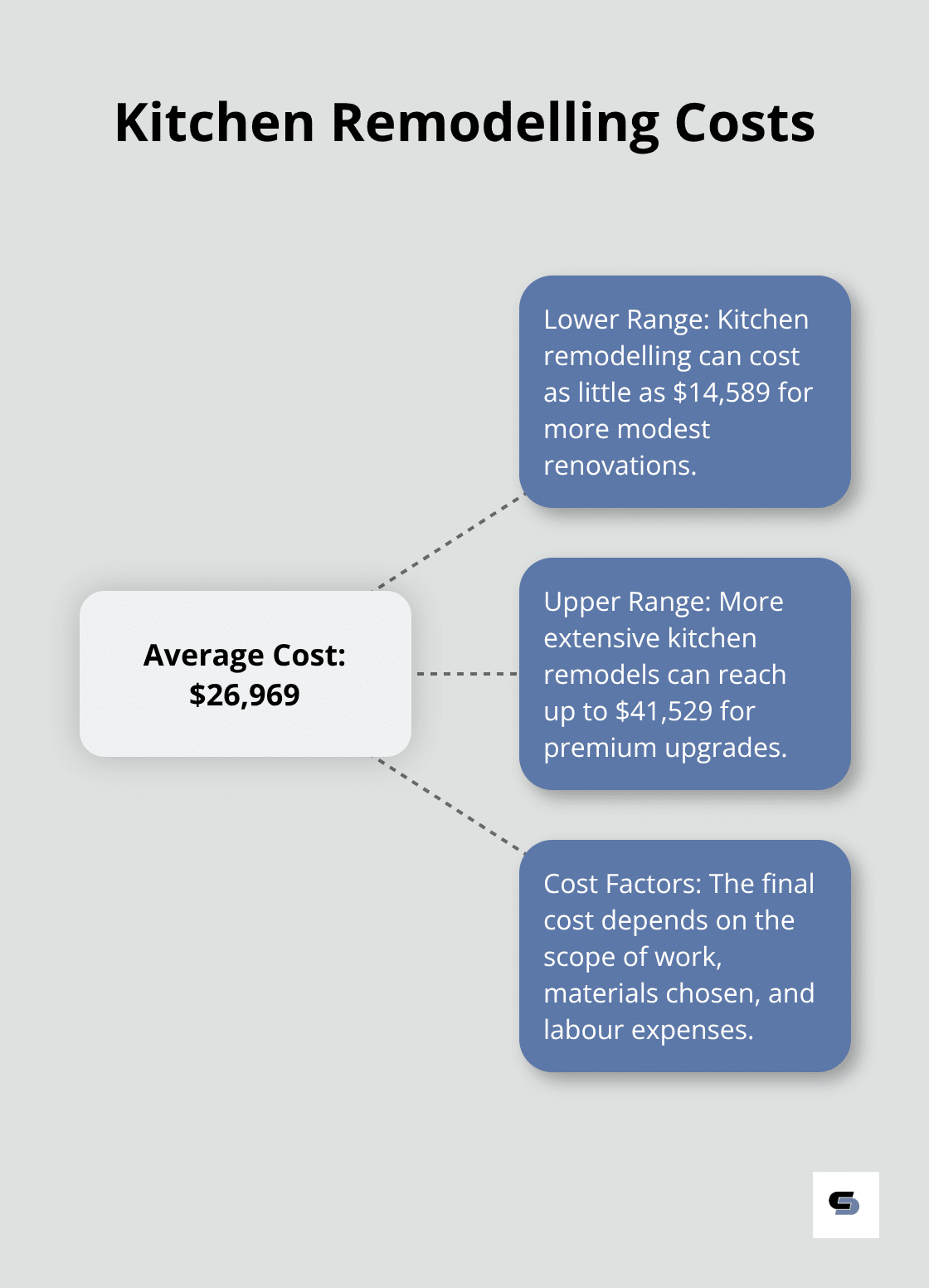 Kitchen Remodelling Costs

Average Cost: \$26,969

Lower Range: Kitchen remodelling can cost as little as \$14,589 for more modest renovations.

Upper Range: More extensive kitchen remodels can reach up to \$41,529 for premium upgrades.

Cost Factors: The final cost depends on the scope of work, materials chosen, and labour expenses.