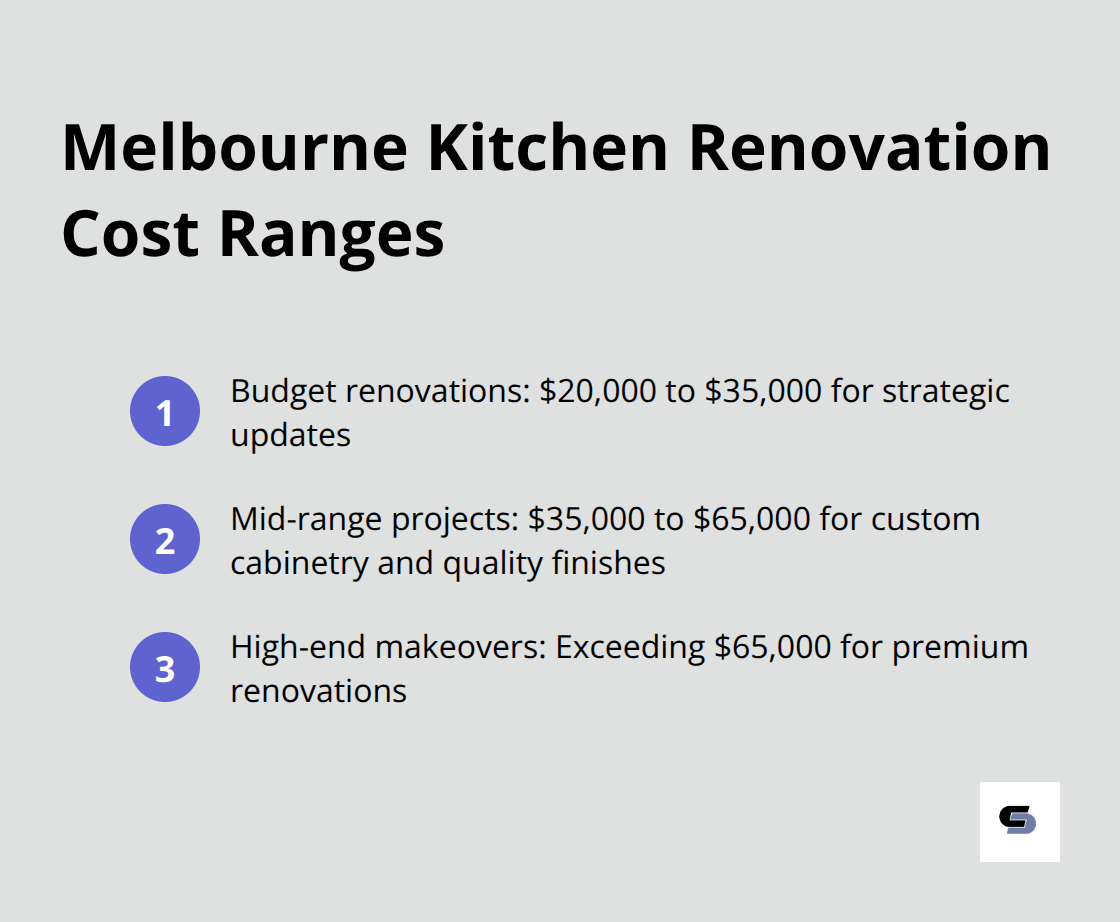 Melbourne Kitchen Renovation Cost Ranges

1 Budget renovations: \$20,000 to \$35,000 for strategic updates

2 Mid-range projects: \$35,000 to \$65,000 for custom cabinetry and quality finishes

3 High-end makeovers: Exceeding \$65,000 for premium renovations