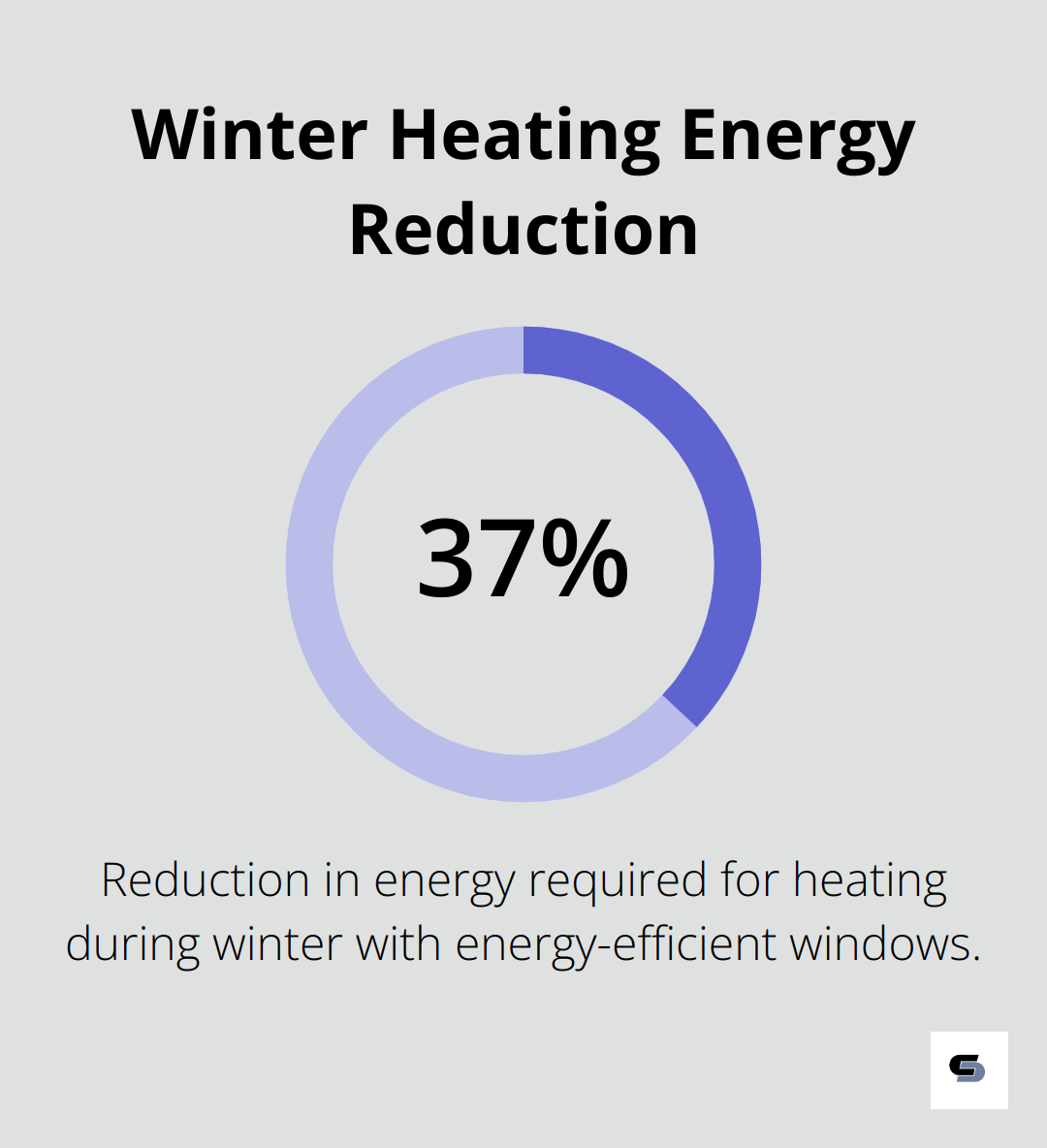 Winter Heating Energy Reduction

37%

Reduction in energy required for heating during winter with energy-efficient windows.