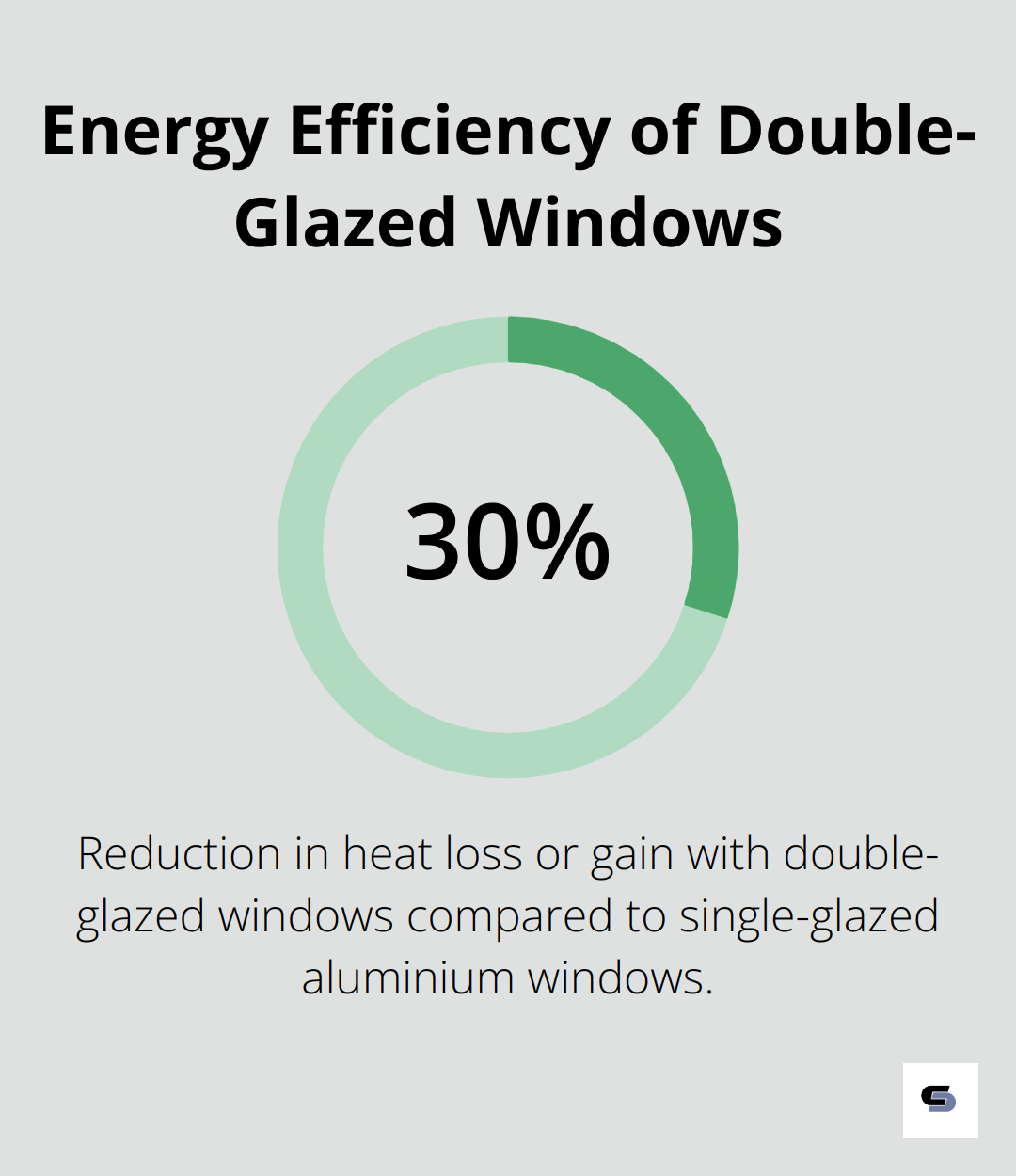 Energy Efficiency of Double-Glazed Windows

30%

Reduction in heat loss or gain with double-glazed windows compared to single-glazed aluminium windows.