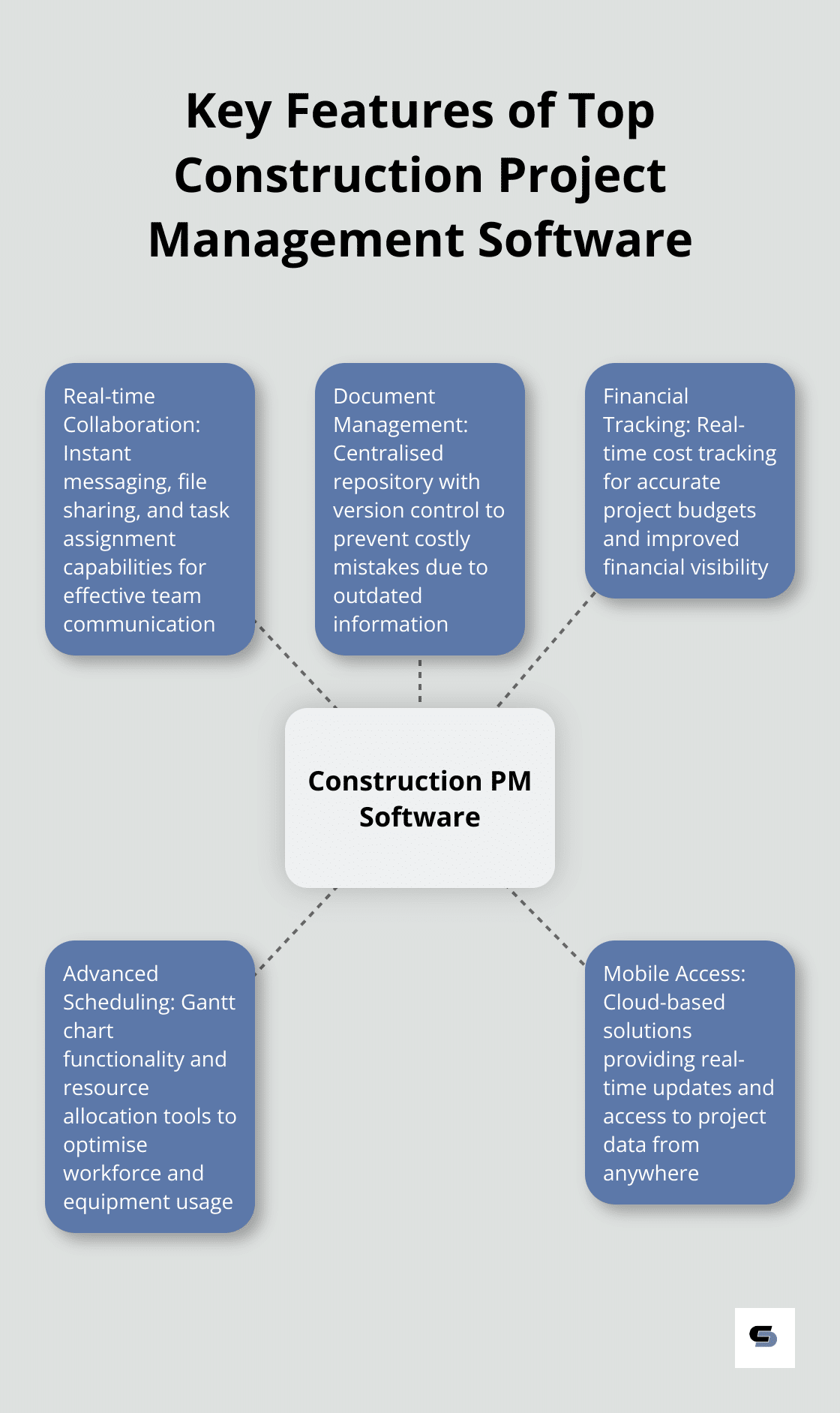 Key Features of Top Construction Project Management Software

Real-time Collaboration: Instant messaging, file sharing, and task assignment capabilities for effective team communication

Document Management: Centralised repository with version control to prevent costly mistakes due to outdated information

Financial Tracking: Real-time cost tracking for accurate project budgets and improved financial visibility

Construction PM Software

Advanced Scheduling: Gantt chart functionality and resource allocation tools to optimise workforce and equipment usage

Mobile Access: Cloud-based solutions providing real-time updates and access to project data from anywhere