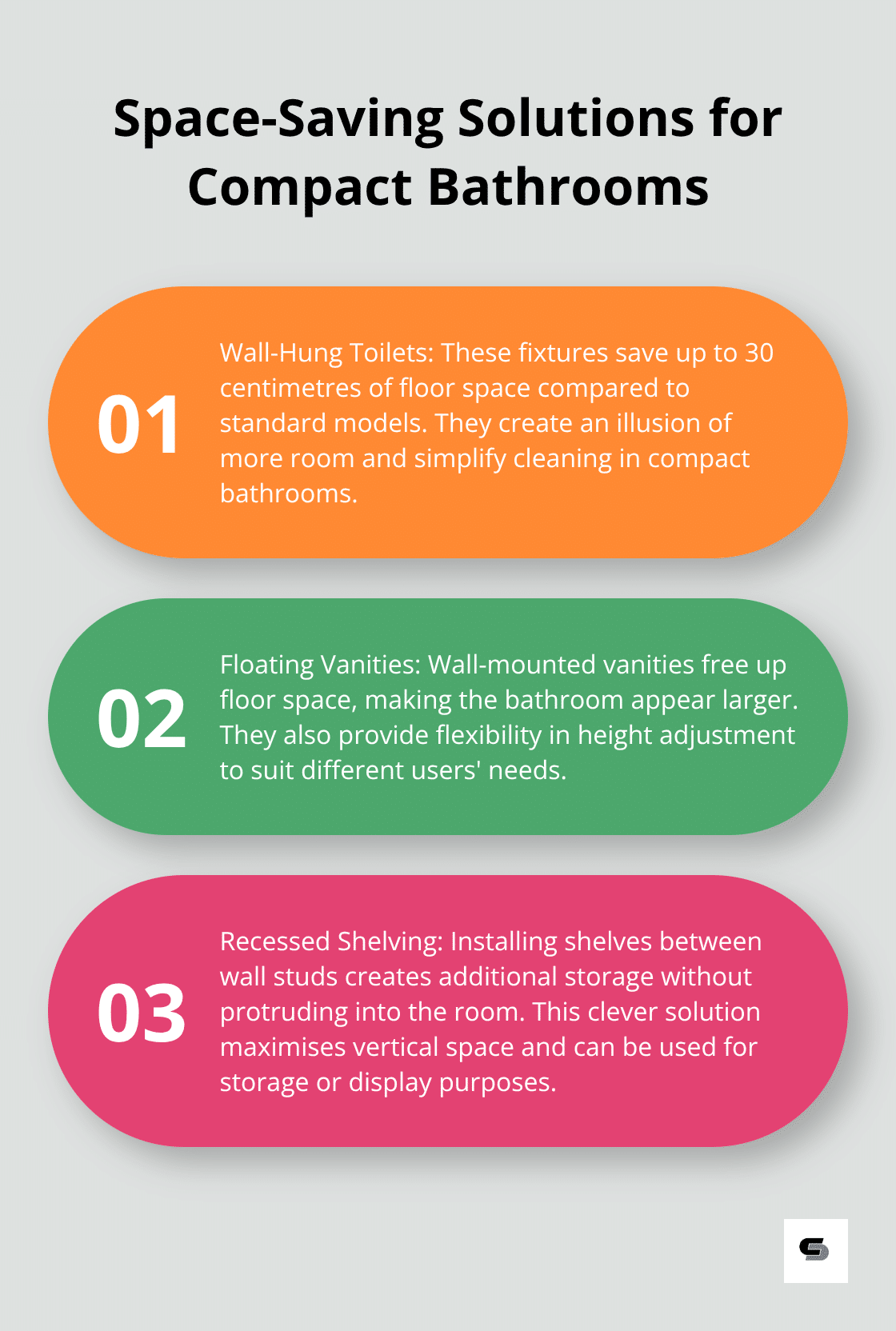 Space-Saving Solutions for Compact Bathrooms

01

Wall-Hung Toilets: These fixtures save up to 30 centimetres of floor space compared to standard models. They create an illusion of more room and simplify cleaning in compact bathrooms.

02

Floating Vanities: Wall-mounted vanities free up floor space, making the bathroom appear larger. They also provide flexibility in height adjustment to suit different users' needs.

03

Recessed Shelving: Installing shelves between wall studs creates additional storage without protruding into the room. This clever solution maximises vertical space and can be used for storage or display purposes.