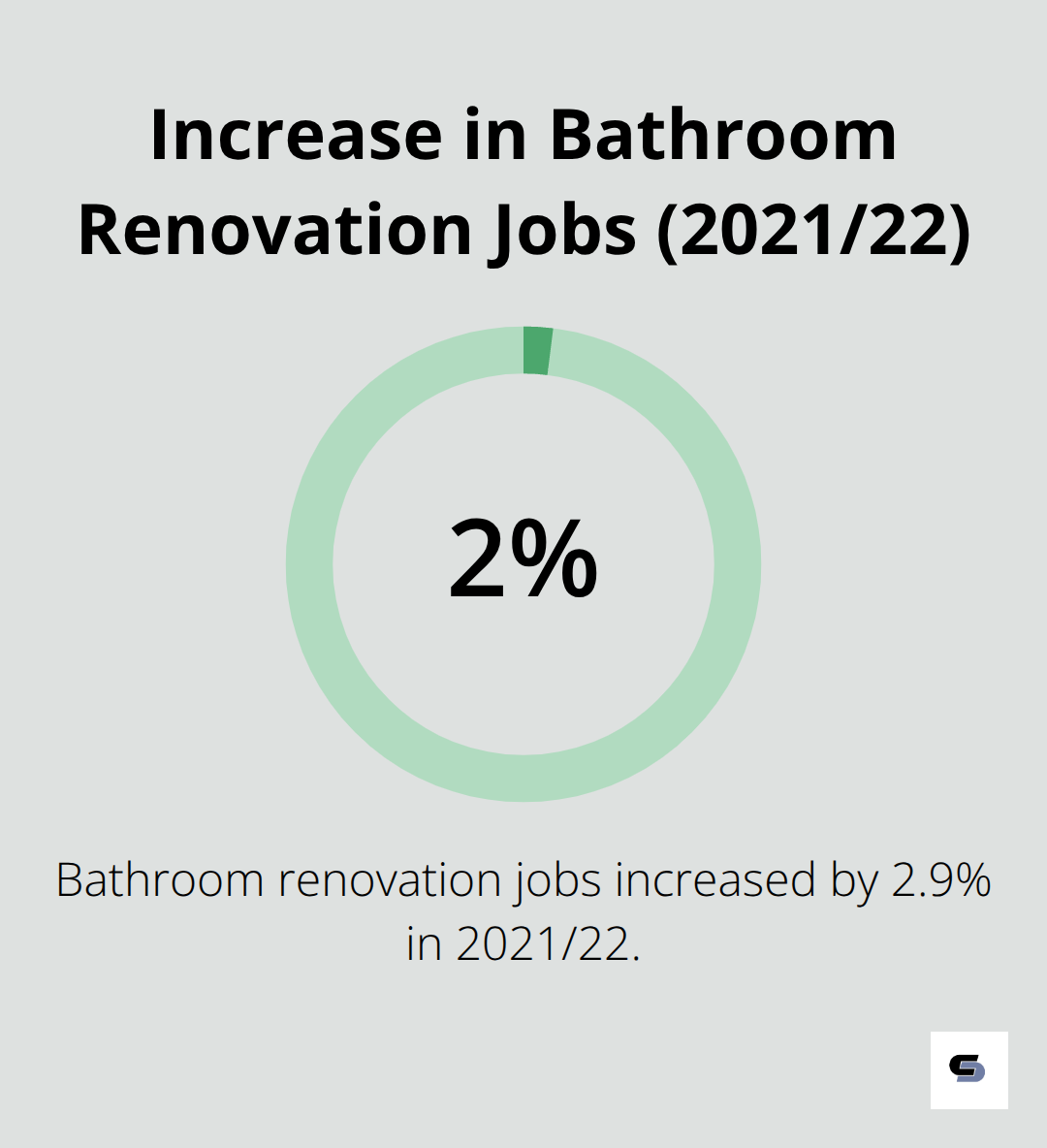 Increase in Bathroom Renovation Jobs (2021/22)

2%

Bathroom renovation jobs increased by 2.9% in 2021/22.