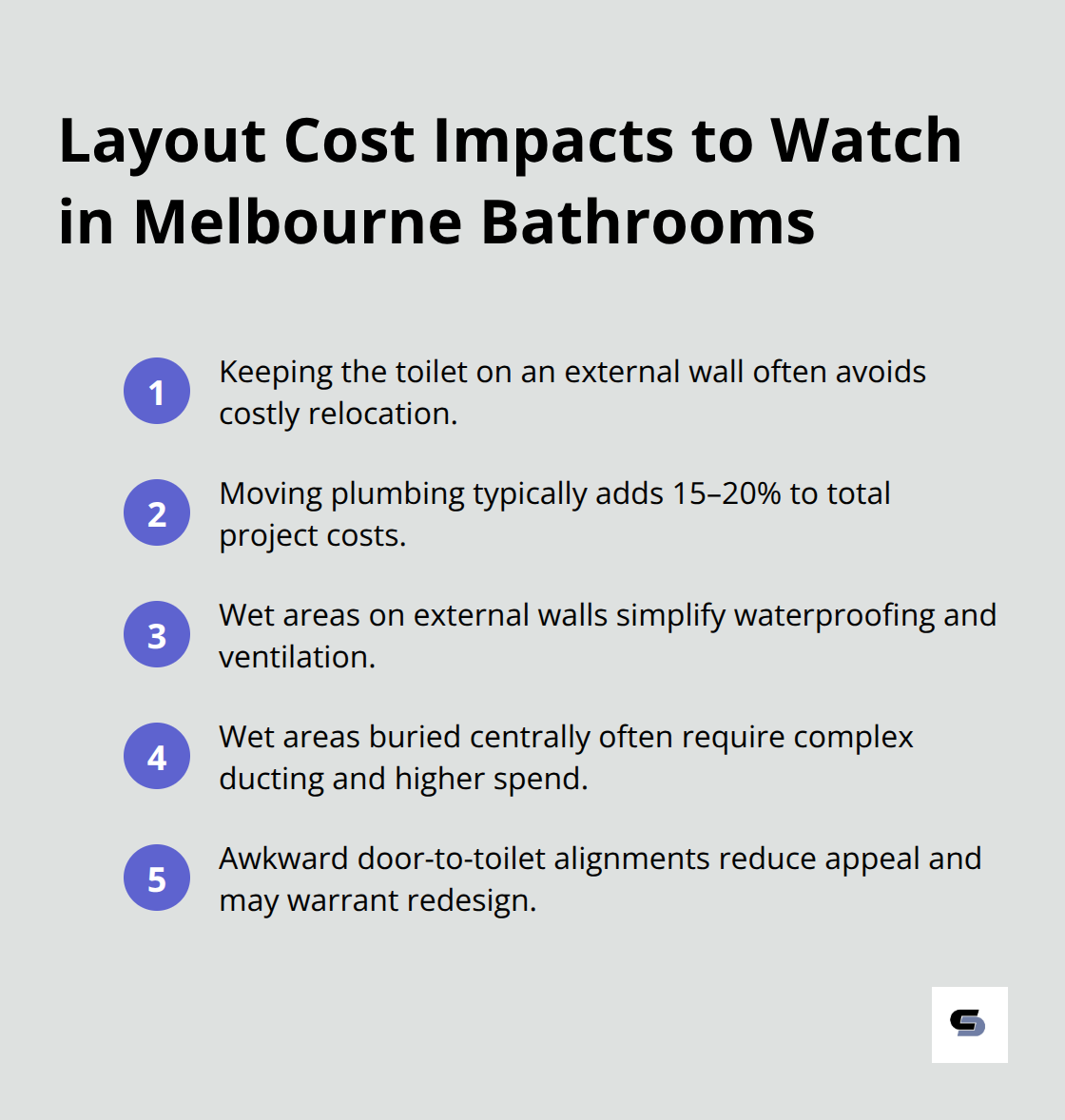 Layout Cost Impacts to Watch in Melbourne Bathrooms

1 Keeping the toilet on an external wall often avoids costly relocation.

2 Moving plumbing typically adds 15–20% to total project costs.

3 Wet areas on external walls simplify waterproofing and ventilation.

4 Wet areas buried centrally often require complex ducting and higher spend.

5 Awkward door-to-toilet alignments reduce appeal and may warrant redesign.