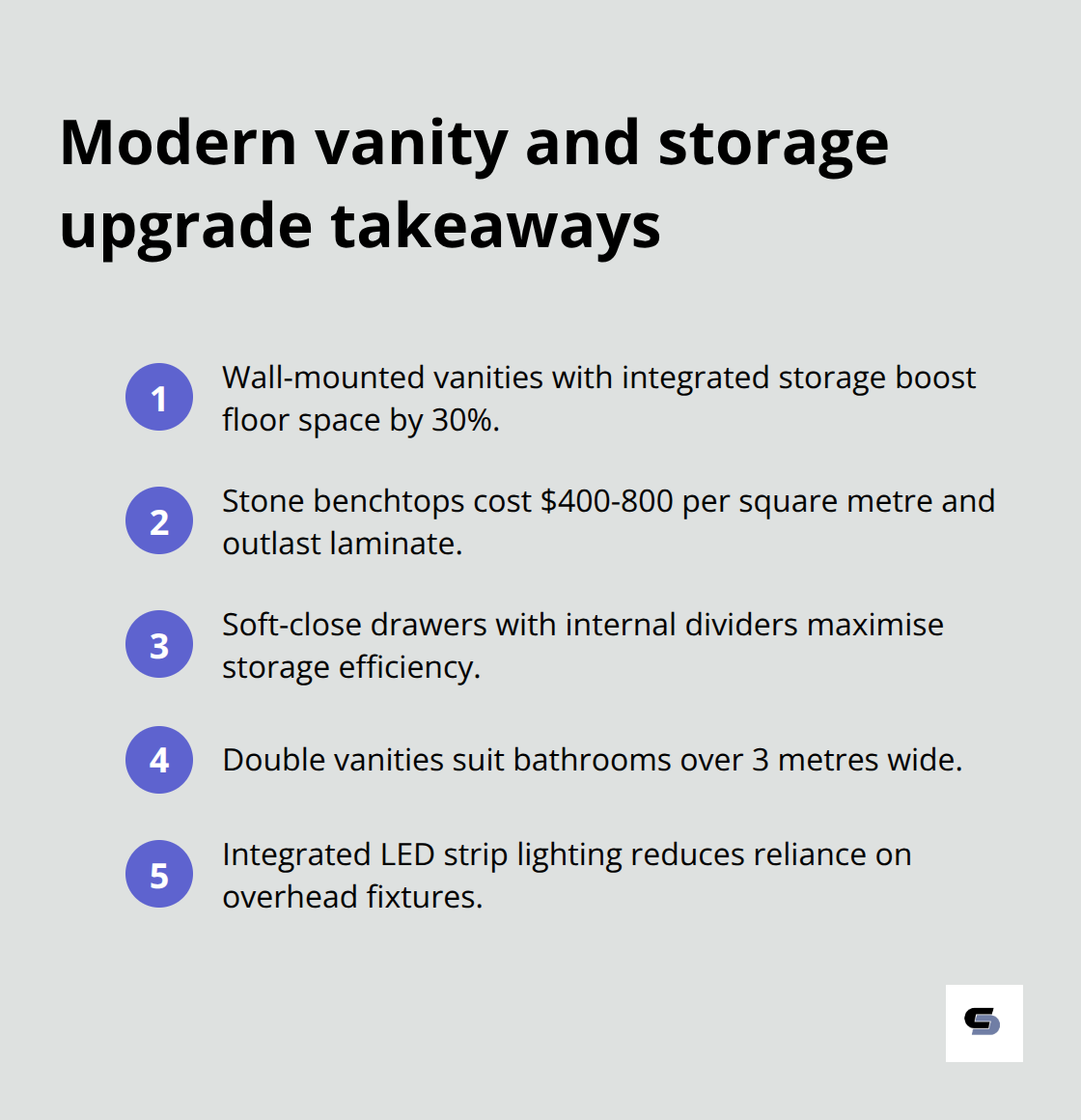 Modern vanity and storage upgrade takeaways

1 Wall-mounted vanities with integrated storage boost floor space by 30%.

2 Stone benchtops cost \$400-800 per square metre and outlast laminate.

3 Soft-close drawers with internal dividers maximise storage efficiency.

4 Double vanities suit bathrooms over 3 metres wide.

5 Integrated LED strip lighting reduces reliance on overhead fixtures.